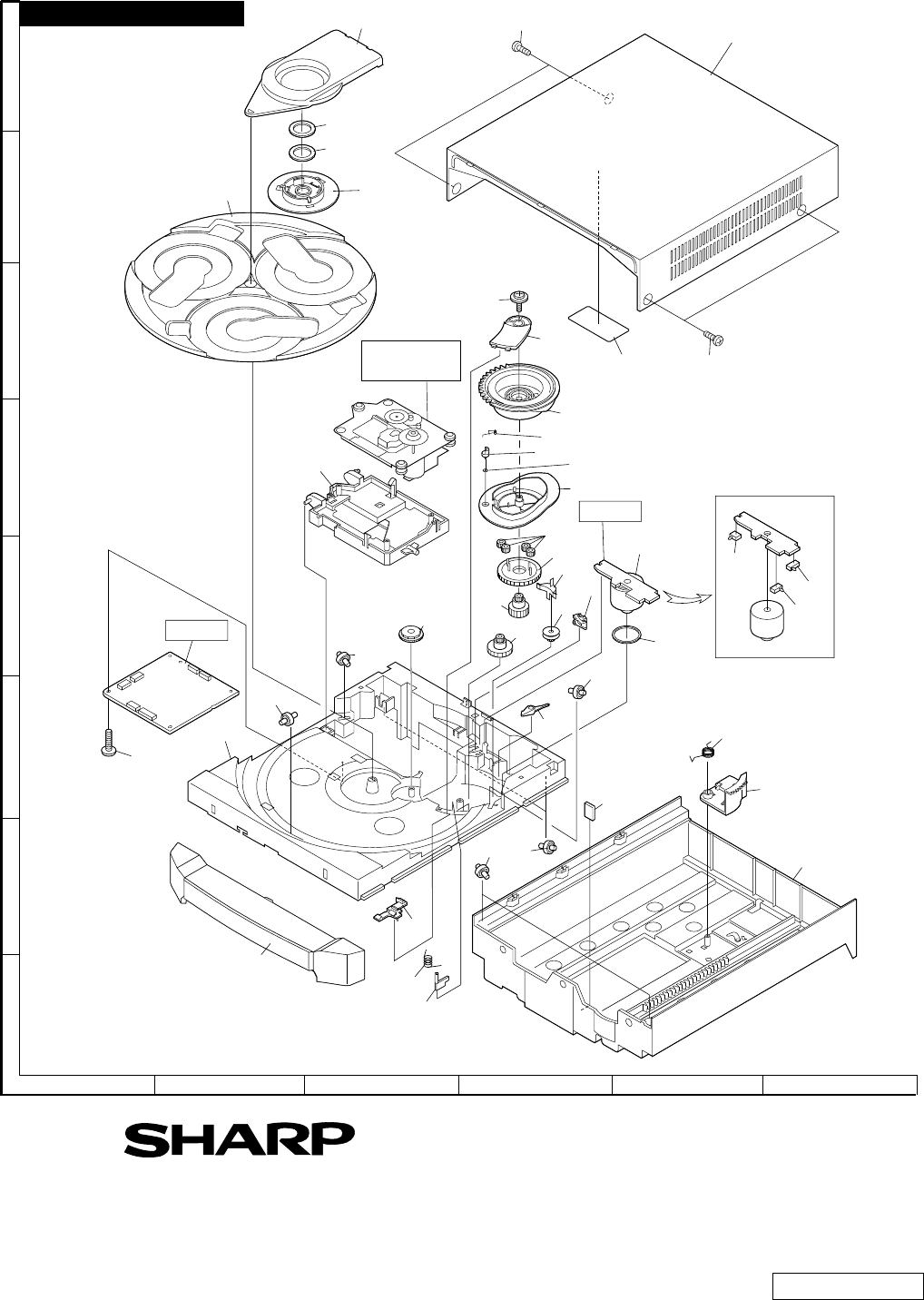 SHARP