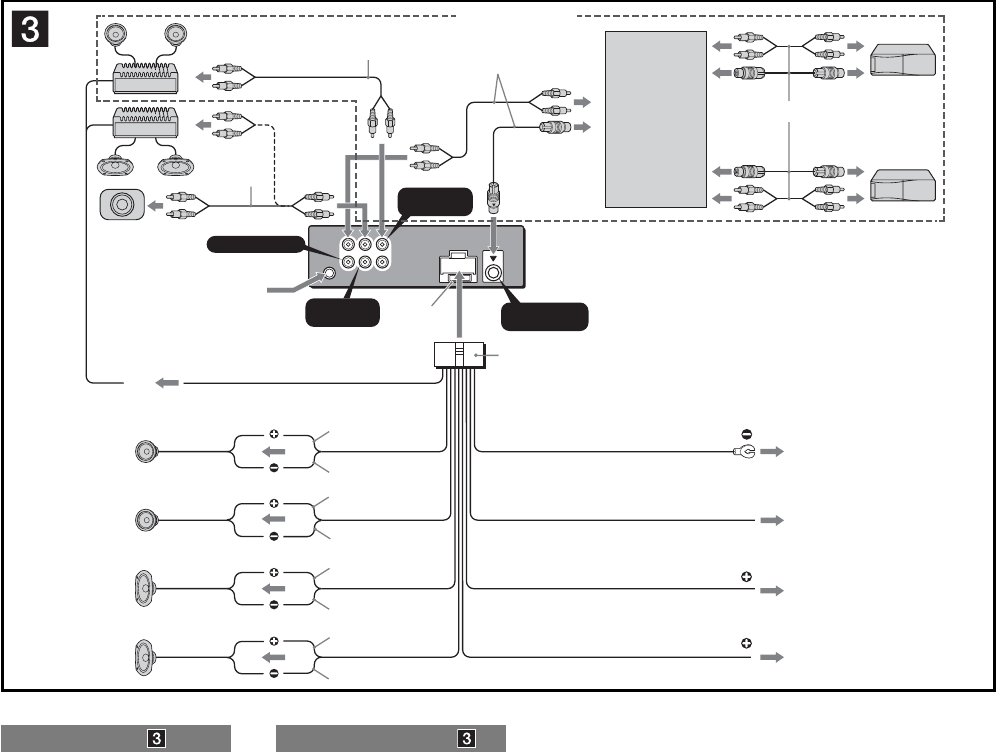 3

3

3