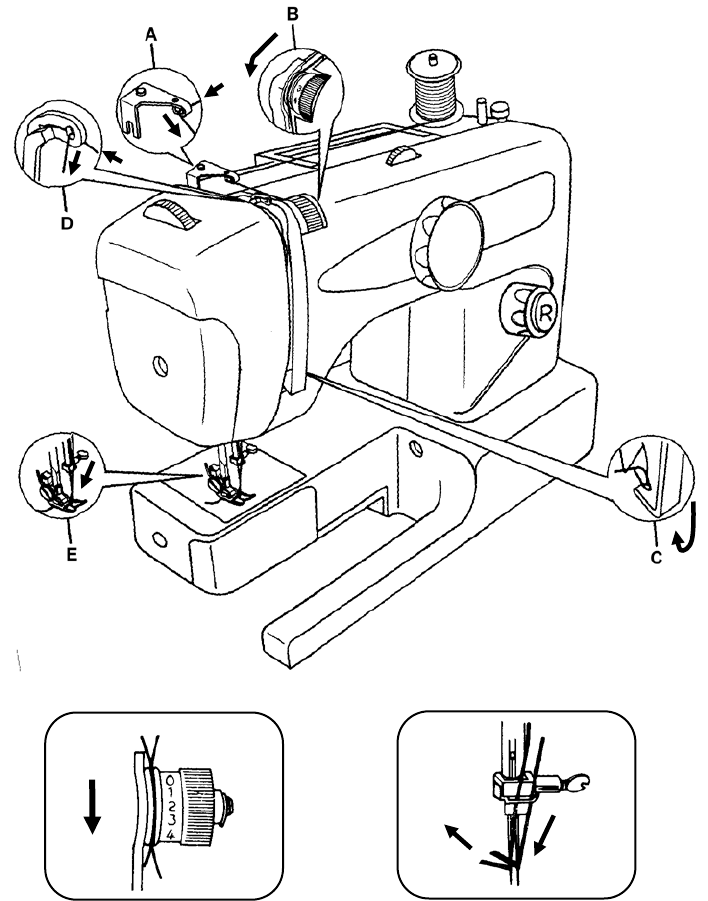 A
B
D
R
E
C
0
1
2
3
4