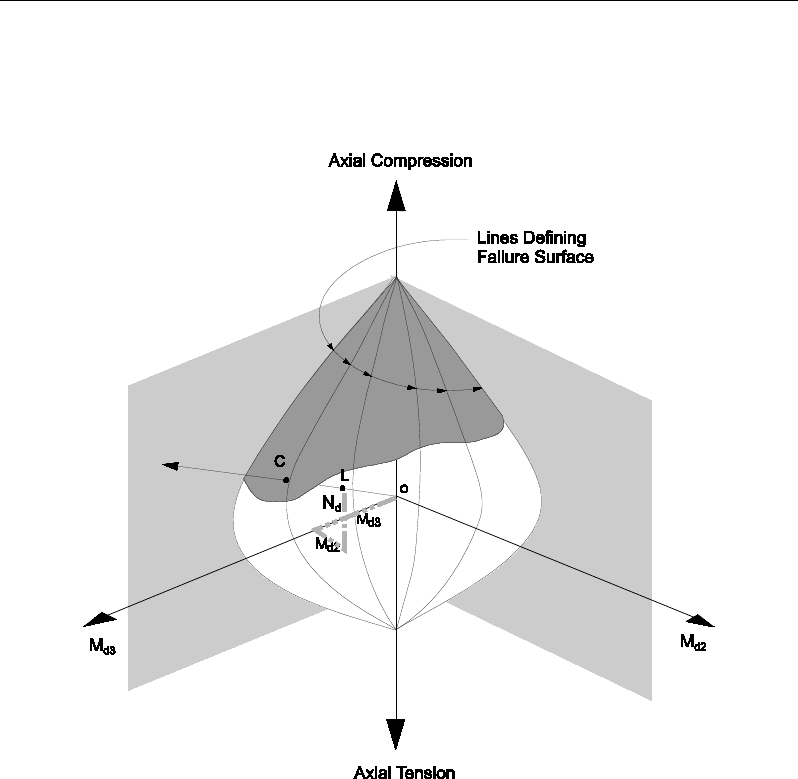 Axial Compression

Lines Defining
Failure Surface

C

L

o

$N_d$

$M_{d3}$

$M_{d2}$

$M_{d3}$

$M_{d2}$

Axial Tension