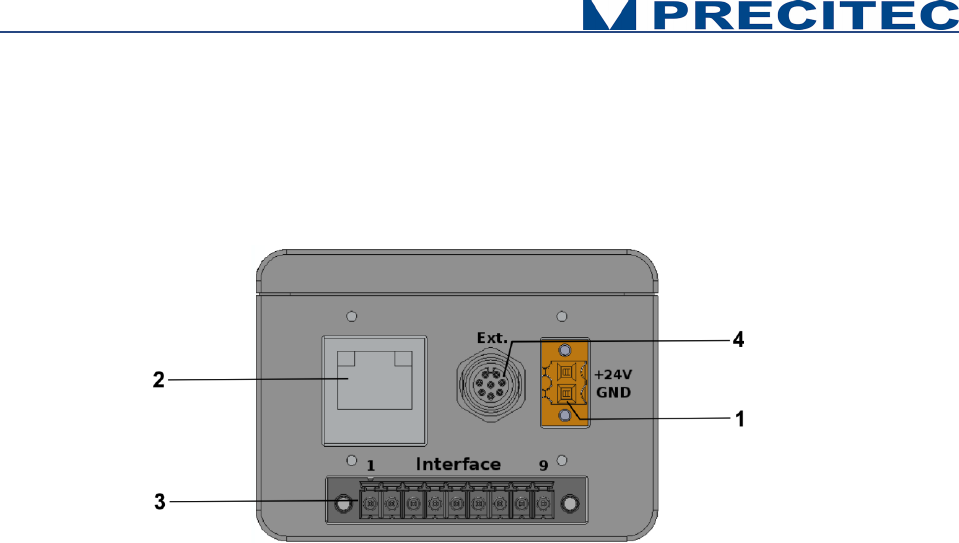 PRECITEC

Ext.
4
+24V
GND
2
1
1
Interface
9
3