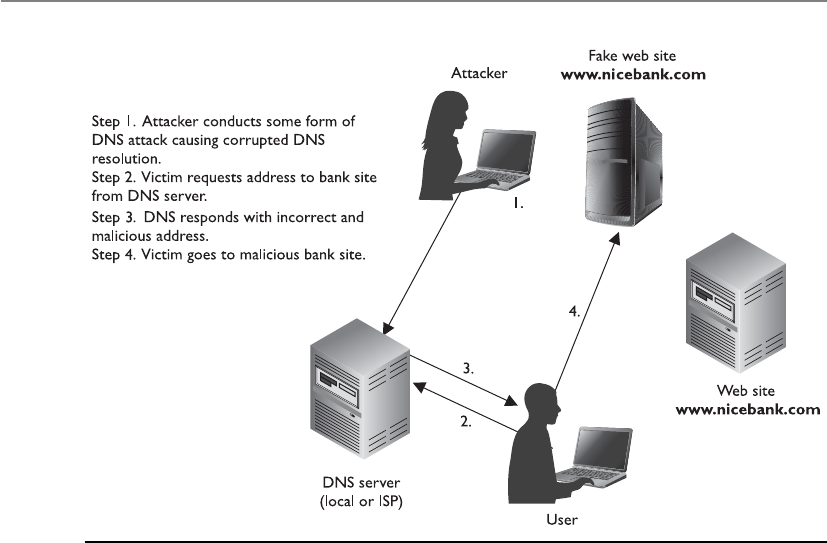 Step 1. Attacker conducts some form of DNS attack causing corrupted DNS resolution.
Step 2. Victim requests address to bank site from DNS server.
Step 3. DNS responds with incorrect and malicious address.
Step 4. Victim goes to malicious bank site.

Attacker

Fake web site
**www.nicebank.com**

1.

4.

3.

2.

Web site
**www.nicebank.com**

DNS server
(local or ISP)

User