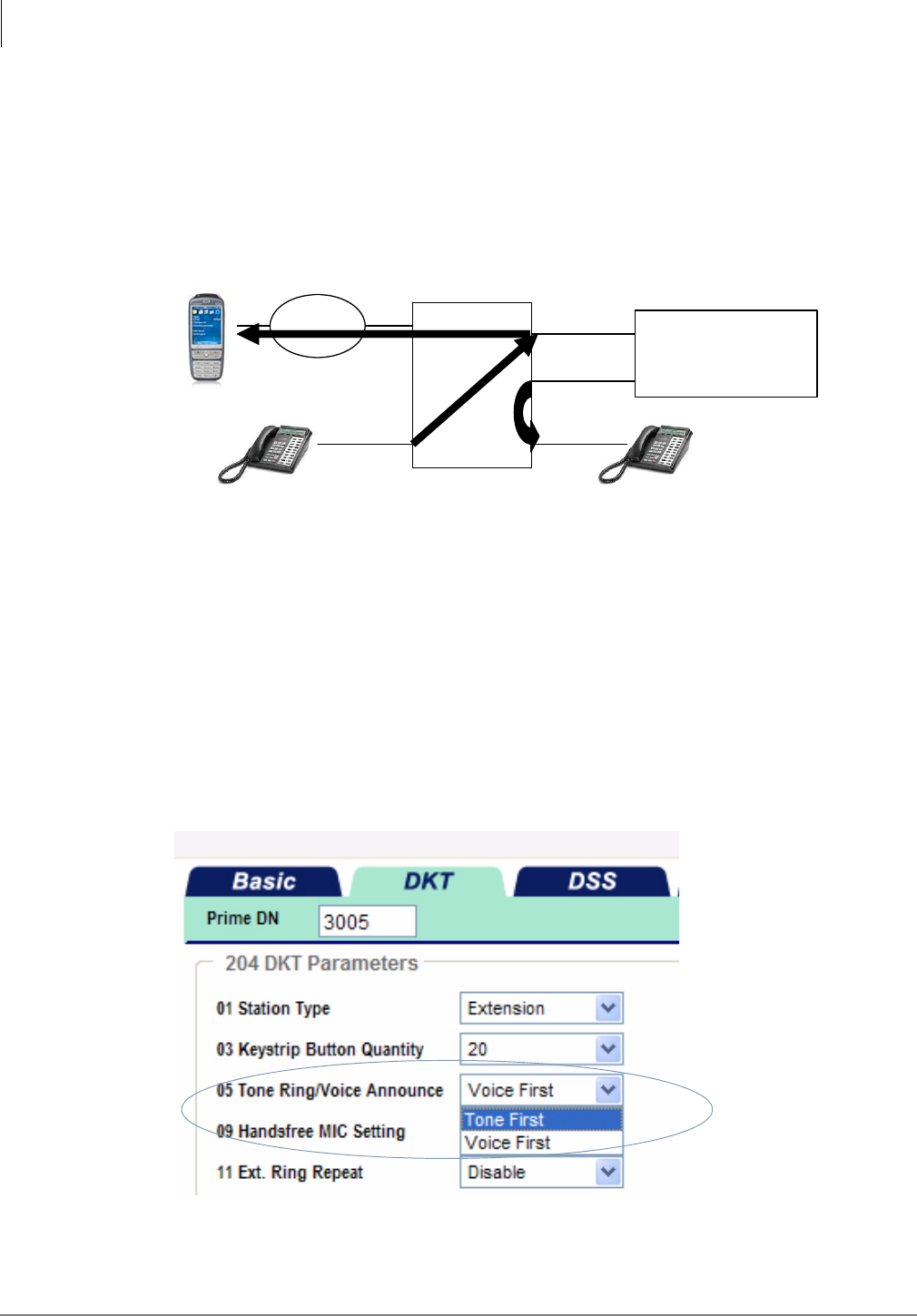 Basic

DKT

DSS

Prime DN

3005

204 DKT Parameters

01 Station Type

Extension

03 Keystrip Button Quantity

20

05 Tone Ring/Voice Announce

Voice First

Tone First

Voice First

09 Handsfree MIC Setting

11 Ext. Ring Repeat

Disable