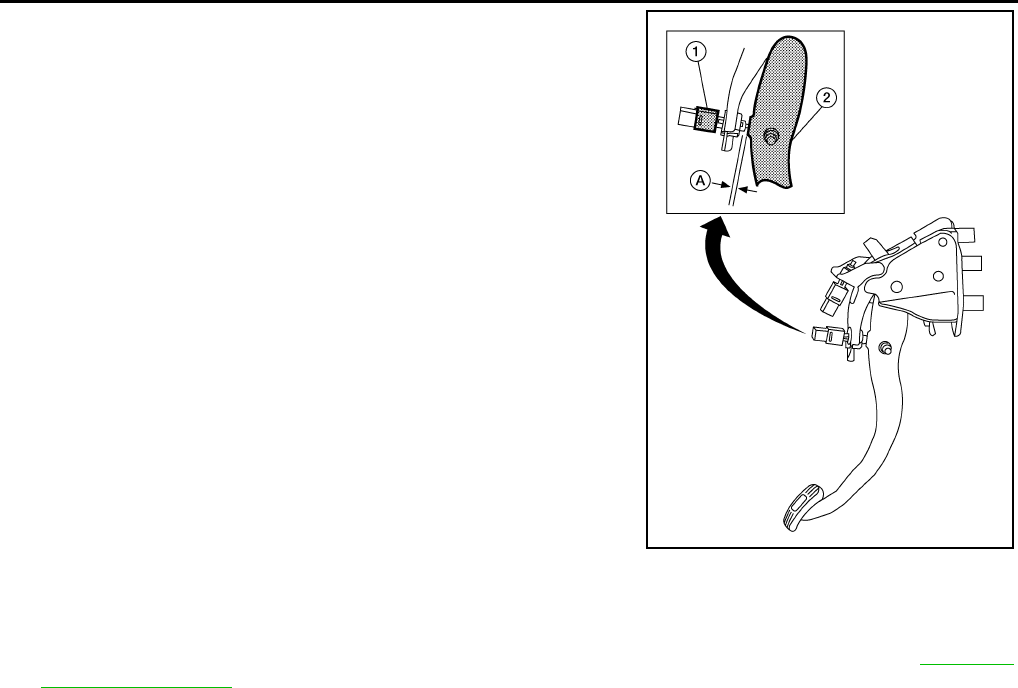 1
2
A