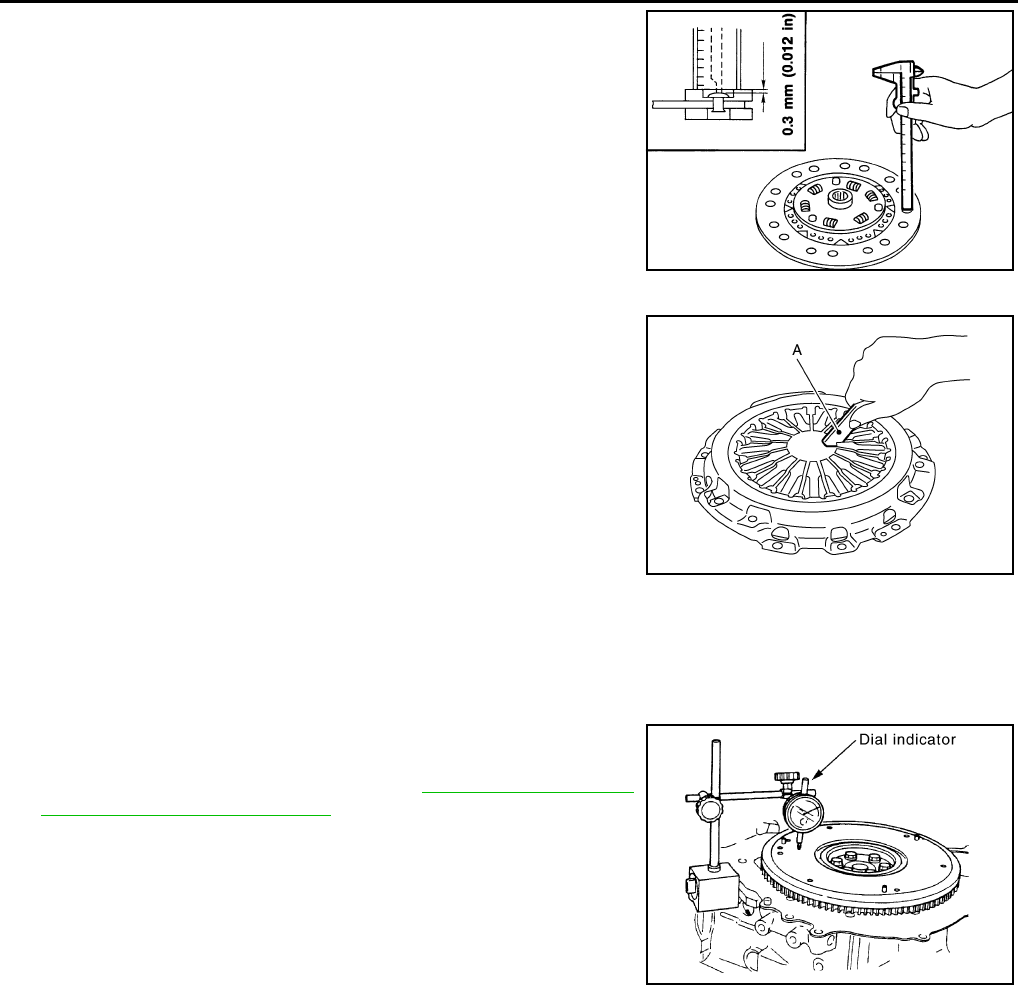 0.3 mm (0.012 in)

A

Dial indicator