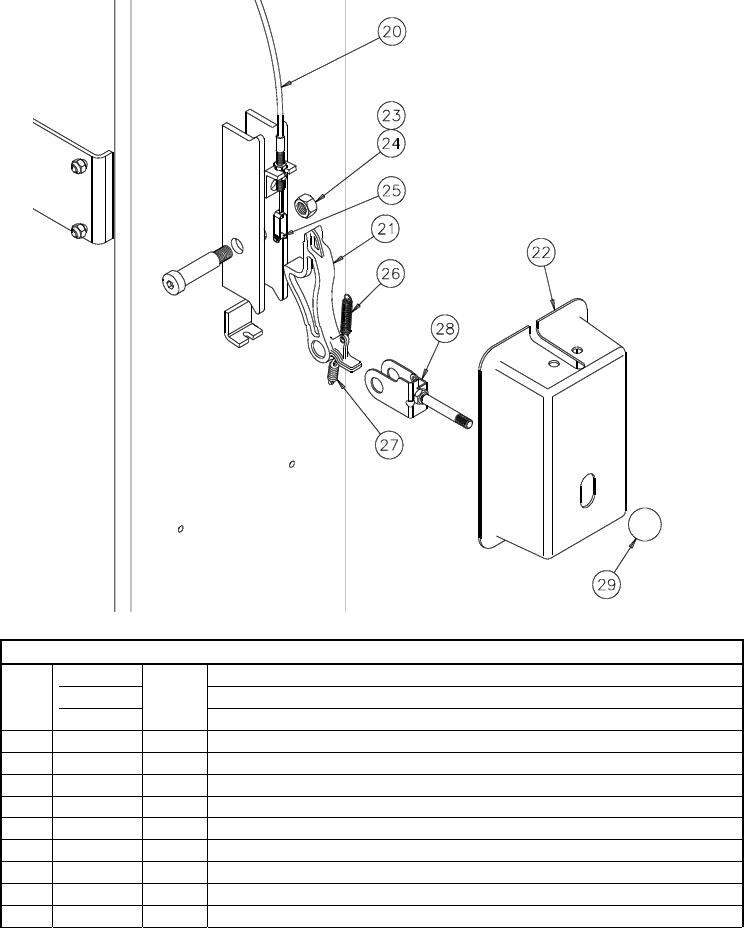 20
23
24
25
21
26
22
28
27
29