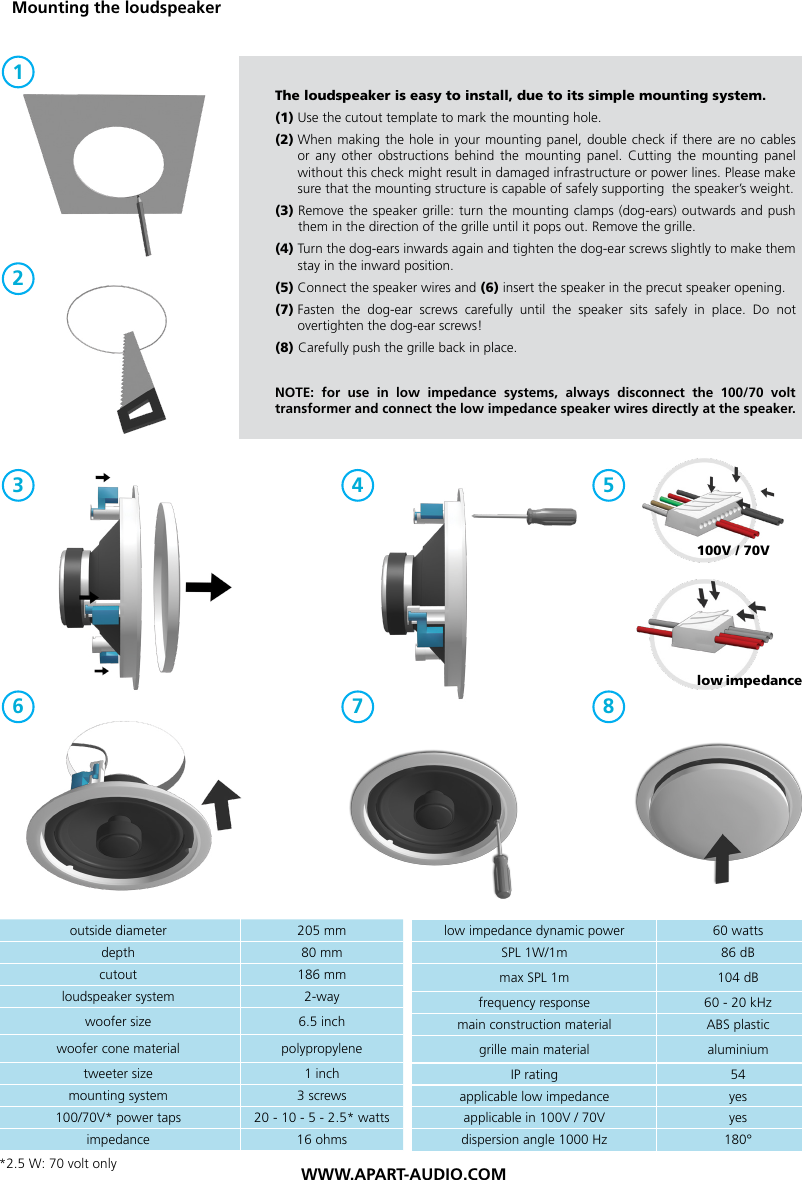 Mounting the loudspeaker

1

2

The loudspeaker is easy to install, due to its simple mounting system.

(1) Use the cutout template to mark the mounting hole.

(2) When making the hole in your mounting panel, double check if there are no cables or any other obstructions behind the mounting panel. Cutting the mounting panel without this check might result in damaged infrastructure or power lines. Please make sure that the mounting structure is capable of safely supporting the speaker's weight.

(3) Remove the speaker grille: turn the mounting clamps (dog-ears) outwards and push them in the direction of the grille until it pops out. Remove the grille.

(4) Turn the dog-ears inwards again and tighten the dog-ear screws slightly to make them stay in the inward position.

(5) Connect the speaker wires and (6) insert the speaker in the precut speaker opening.

(7) Fasten the dog-ear screws carefully until the speaker sits safely in place. Do not overtighten the dog-ear screws!

(8) Carefully push the grille back in place.

NOTE: for use in low impedance systems, always disconnect the 100/70 volt transformer and connect the low impedance speaker wires directly at the speaker.

3

4

5

100V / 70V

low impedance

6

7

8

| outside diameter | 205 mm |
|---|---|
| depth | 80 mm |
| cutout | 186 mm |
| loudspeaker system | 2-way |
| woofer size | 6.5 inch |
| woofer cone material | polypropylene |
| tweeter size | 1 inch |
| mounting system | 3 screws |
| 100/70V* power taps | 20 - 10 - 5 - 2.5* watts |
| impedance | 16 ohms |

| low impedance dynamic power | 60 watts |
|---|---|
| SPL 1W/1m | 86 dB |
| max SPL 1m | 104 dB |
| frequency response | 60 - 20 kHz |
| main construction material | ABS plastic |
| grille main material | aluminium |
| IP rating | 54 |
| applicable low impedance | yes |
| applicable in 100V / 70V | yes |
| dispersion angle 1000 Hz | 180° |

*2.5 W: 70 volt only

WWW.APART-AUDIO.COM