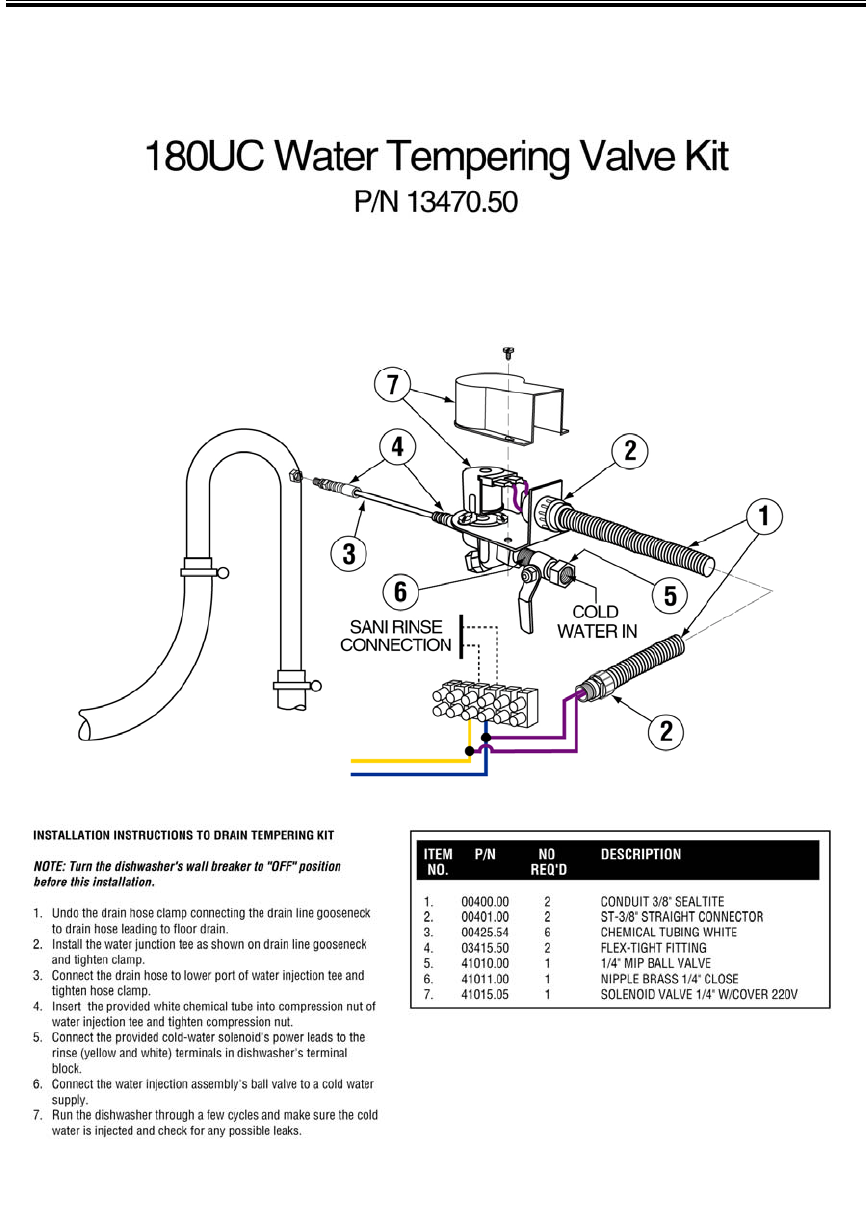 180UC Water Tempering Valve Kit
P/N 13470.50

7
4
2
1
3
6
5
COLD WATER IN
SANI RINSE CONNECTION
2

INSTALLATION INSTRUCTIONS TO DRAIN TEMPERING KIT

NOTE: Turn the dishwasher's wall breaker to "OFF" position before this installation.

1. Undo the drain hose clamp connecting the drain line gooseneck to drain hose leading to floor drain.
2. Install the water junction tee as shown on drain line gooseneck and tighten clamp.
3. Connect the drain hose to lower port of water injection tee and tighten hose clamp.
4. Insert the provided white chemical tube into compression nut of water injection tee and tighten compression nut.
5. Connect the provided cold-water solenoid's power leads to the rinse (yellow and white) terminals in dishwasher's terminal block.
6. Connect the water injection assembly's ball valve to a cold water supply.
7. Run the dishwasher through a few cycles and make sure the cold water is injected and check for any possible leaks.

| ITEM NO. | P/N | NO REQ'D | DESCRIPTION |
|---|---|---|---|
| 1. | 00400.00 | 2 | CONDUIT 3/8" SEALTITE |
| 2. | 00401.00 | 2 | ST-3/8" STRAIGHT CONNECTOR |
| 3. | 00425.54 | 6 | CHEMICAL TUBING WHITE |
| 4. | 03415.50 | 2 | FLEX-TIGHT FITTING |
| 5. | 41010.00 | 1 | 1/4" MIP BALL VALVE |
| 6. | 41011.00 | 1 | NIPPLE BRASS 1/4" CLOSE |
| 7. | 41015.05 | 1 | SOLENOID VALVE 1/4" W/COVER 220V |