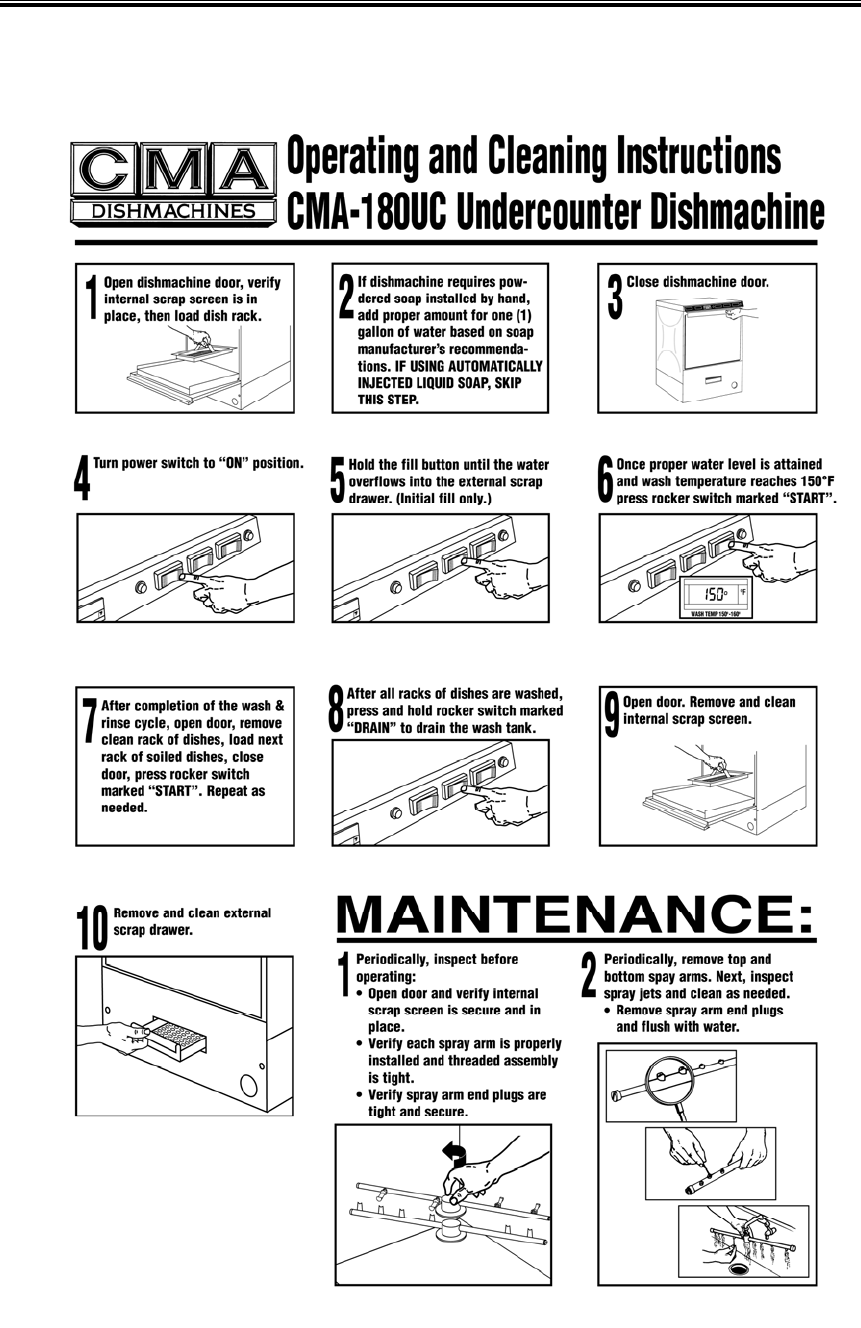 CMA DISHMACHINES

Operating and Cleaning Instructions
CMA-180UC Undercounter Dishmachine

1 Open dishmachine door, verify internal scrap screen is in place, then load dish rack.

2 If dishmachine requires powdered soap installed by hand, add proper amount for one (1) gallon of water based on soap manufacturer's recommendations. IF USING AUTOMATICALLY INJECTED LIQUID SOAP, SKIP THIS STEP.

3 Close dishmachine door.

4 Turn power switch to "ON" position.

5 Hold the fill button until the water overflows into the external scrap drawer. (Initial fill only.)

6 Once proper water level is attained and wash temperature reaches 150°F press rocker switch marked "START".

150° °F
WASH TEMP 150°-160°

7 After completion of the wash & rinse cycle, open door, remove clean rack of dishes, load next rack of soiled dishes, close door, press rocker switch marked "START". Repeat as needed.

8 After all racks of dishes are washed, press and hold rocker switch marked "DRAIN" to drain the wash tank.

9 Open door. Remove and clean internal scrap screen.

10 Remove and clean external scrap drawer.

MAINTENANCE:

1 Periodically, inspect before operating:
• Open door and verify internal scrap screen is secure and in place.
• Verify each spray arm is properly installed and threaded assembly is tight.
• Verify spray arm end plugs are tight and secure.

2 Periodically, remove top and bottom spay arms. Next, inspect spray jets and clean as needed.
• Remove spray arm end plugs and flush with water.