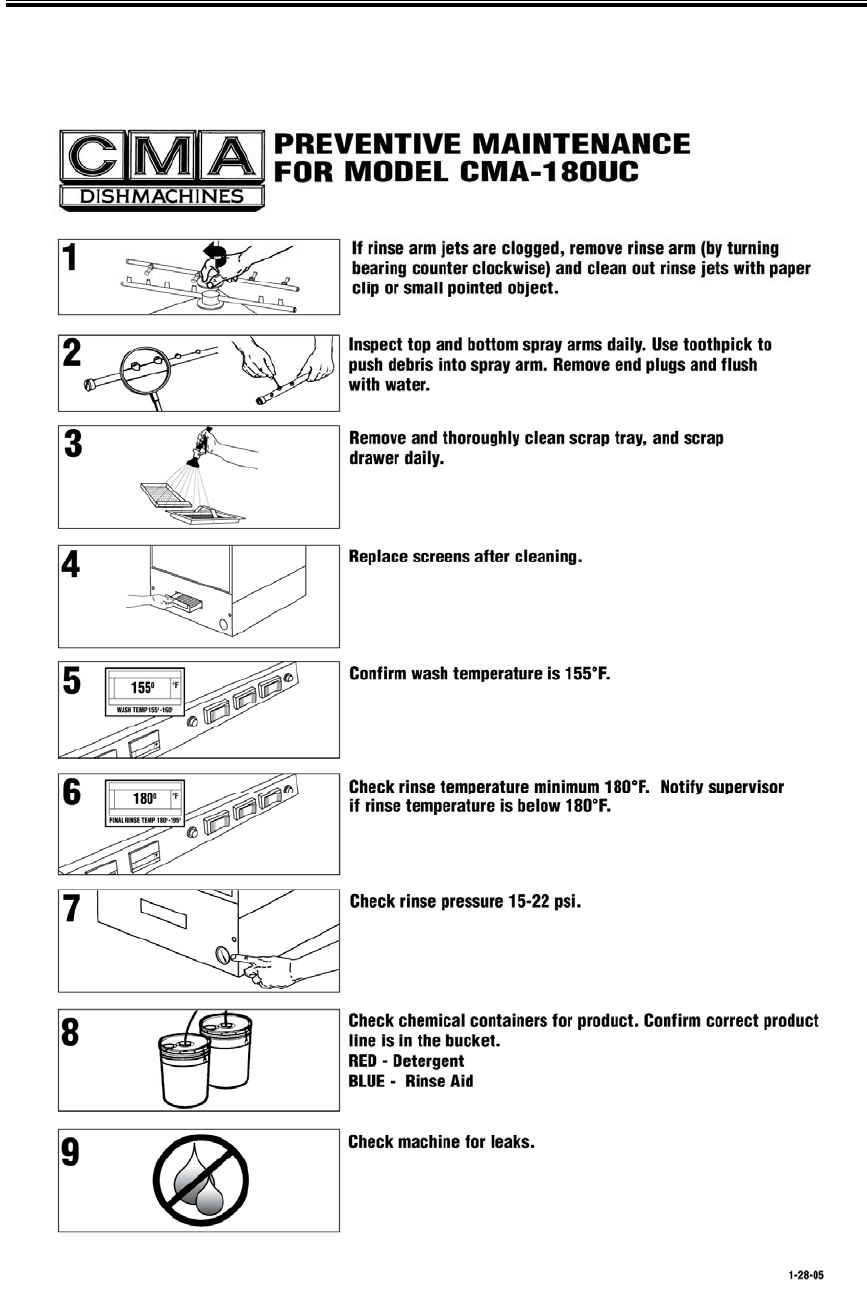 CMA
DISHMACHINES

PREVENTIVE MAINTENANCE FOR MODEL CMA-180UC

1

If rinse arm jets are clogged, remove rinse arm (by turning bearing counter clockwise) and clean out rinse jets with paper clip or small pointed object.

2

Inspect top and bottom spray arms daily. Use toothpick to push debris into spray arm. Remove end plugs and flush with water.

3

Remove and thoroughly clean scrap tray, and scrap drawer daily.

4

Replace screens after cleaning.

5

155° °F
WASH TEMP 155°-160°

Confirm wash temperature is 155°F.

6

180° °F
FINAL RINSE TEMP 180°-195°

Check rinse temperature minimum 180°F. Notify supervisor if rinse temperature is below 180°F.

7

Check rinse pressure 15-22 psi.

8

Check chemical containers for product. Confirm correct product line is in the bucket.
RED - Detergent
BLUE - Rinse Aid

9

Check machine for leaks.

1-28-05