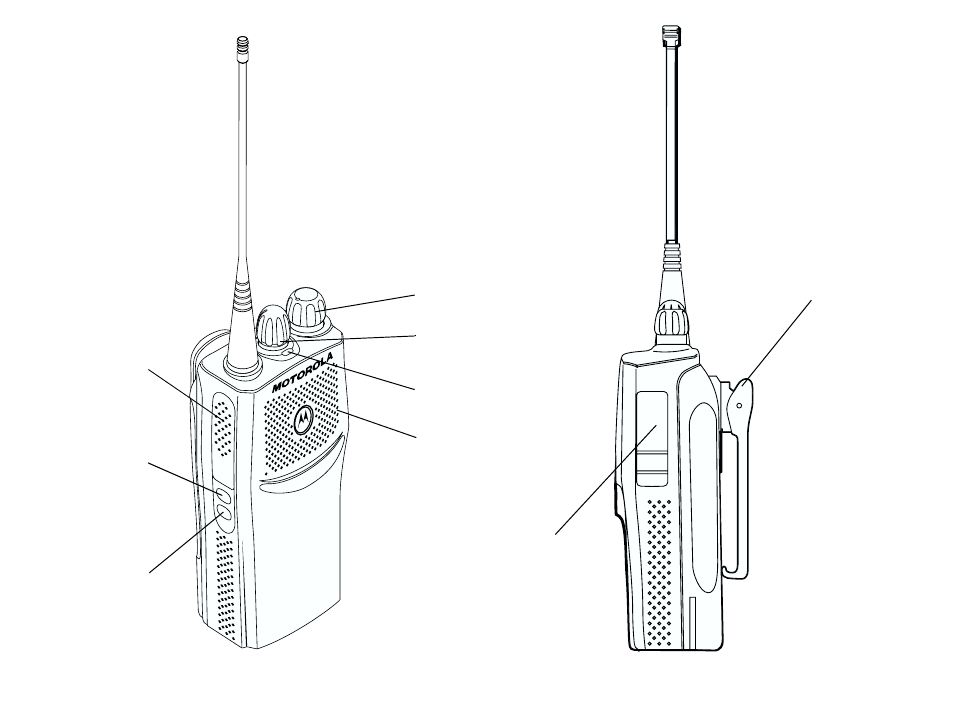 MOTOROLA