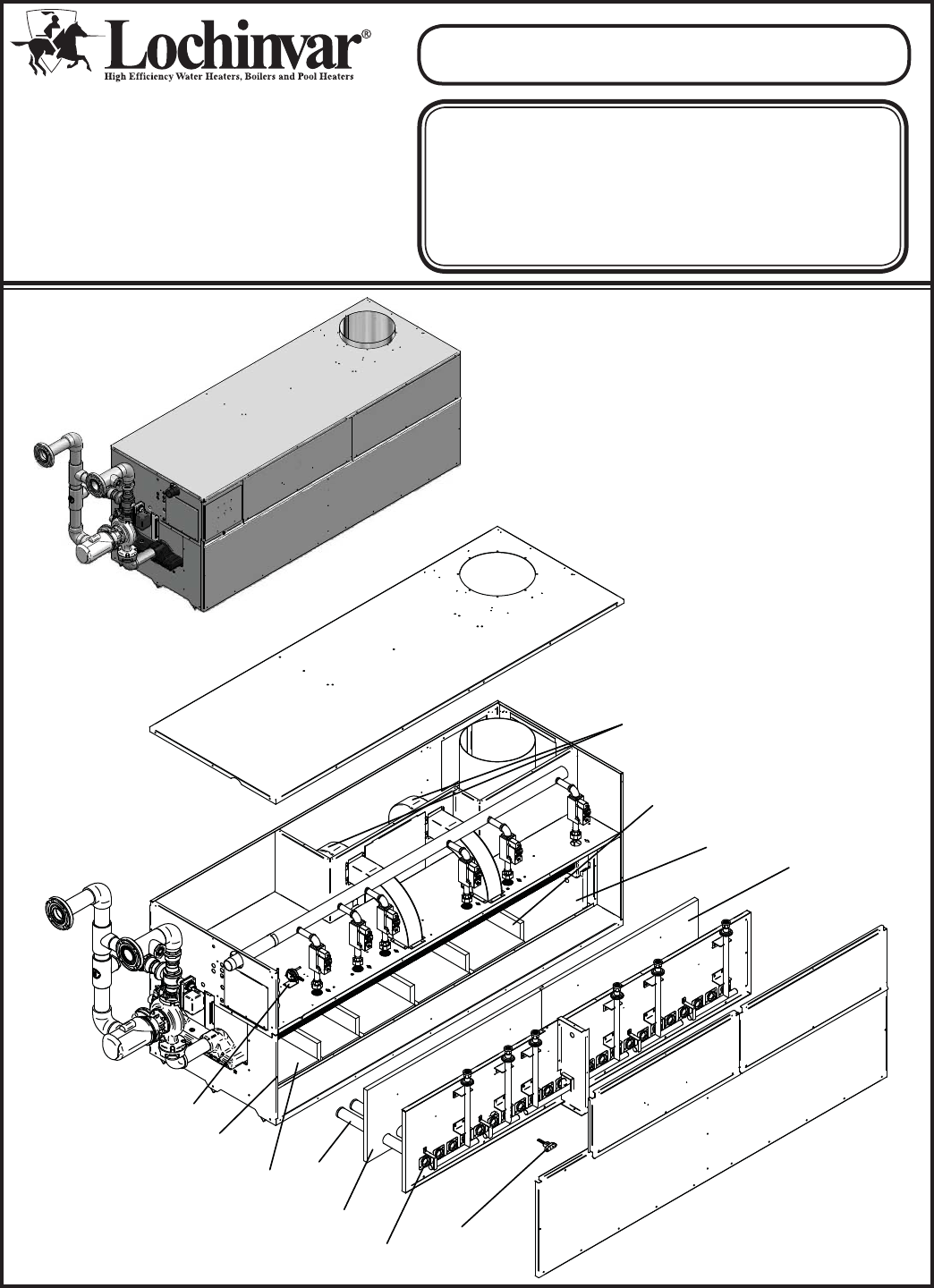 Lochinvar®
High Efficiency Water Heaters, Boilers and Pool Heaters