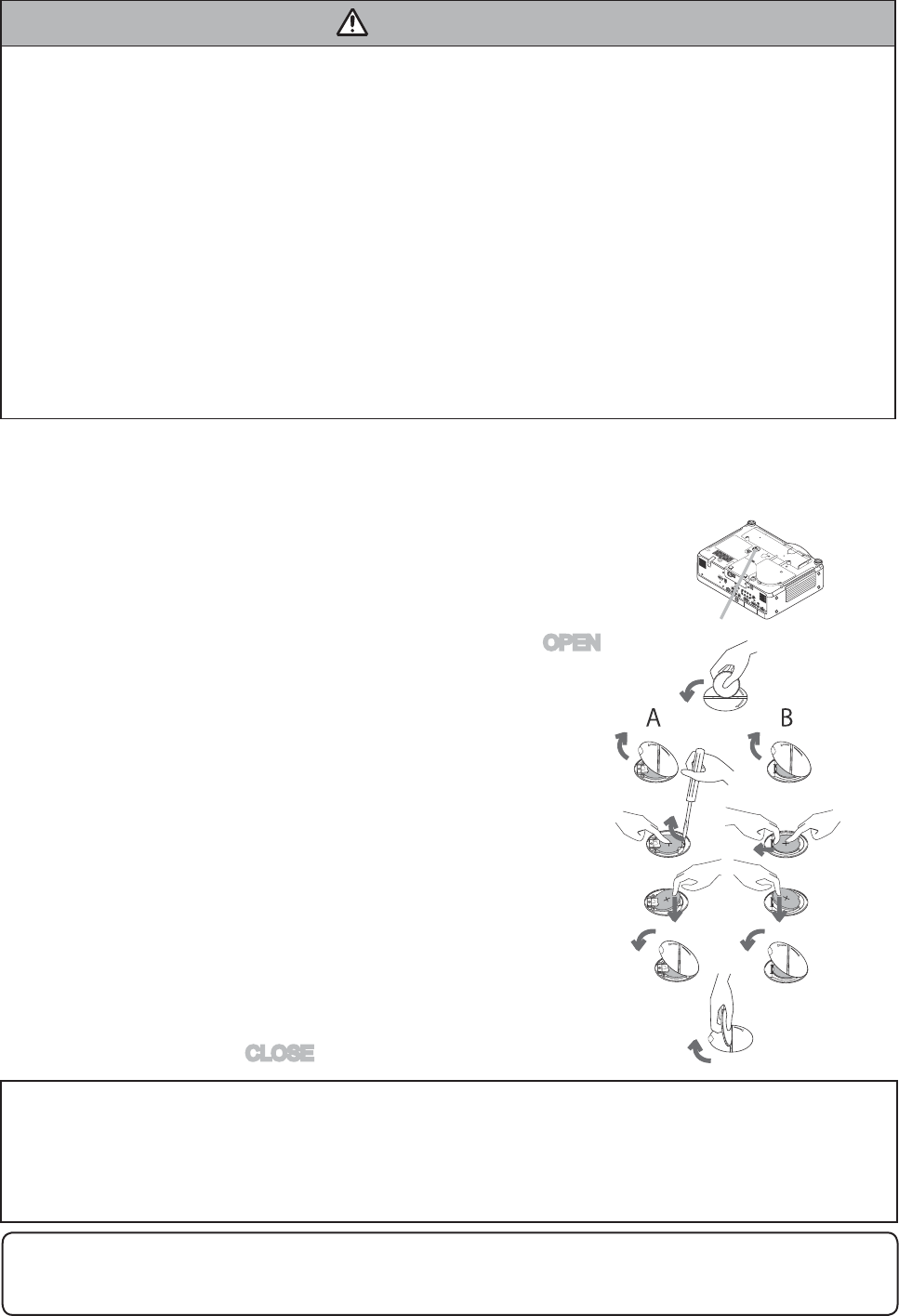 OPEN

A

B

CLOSE