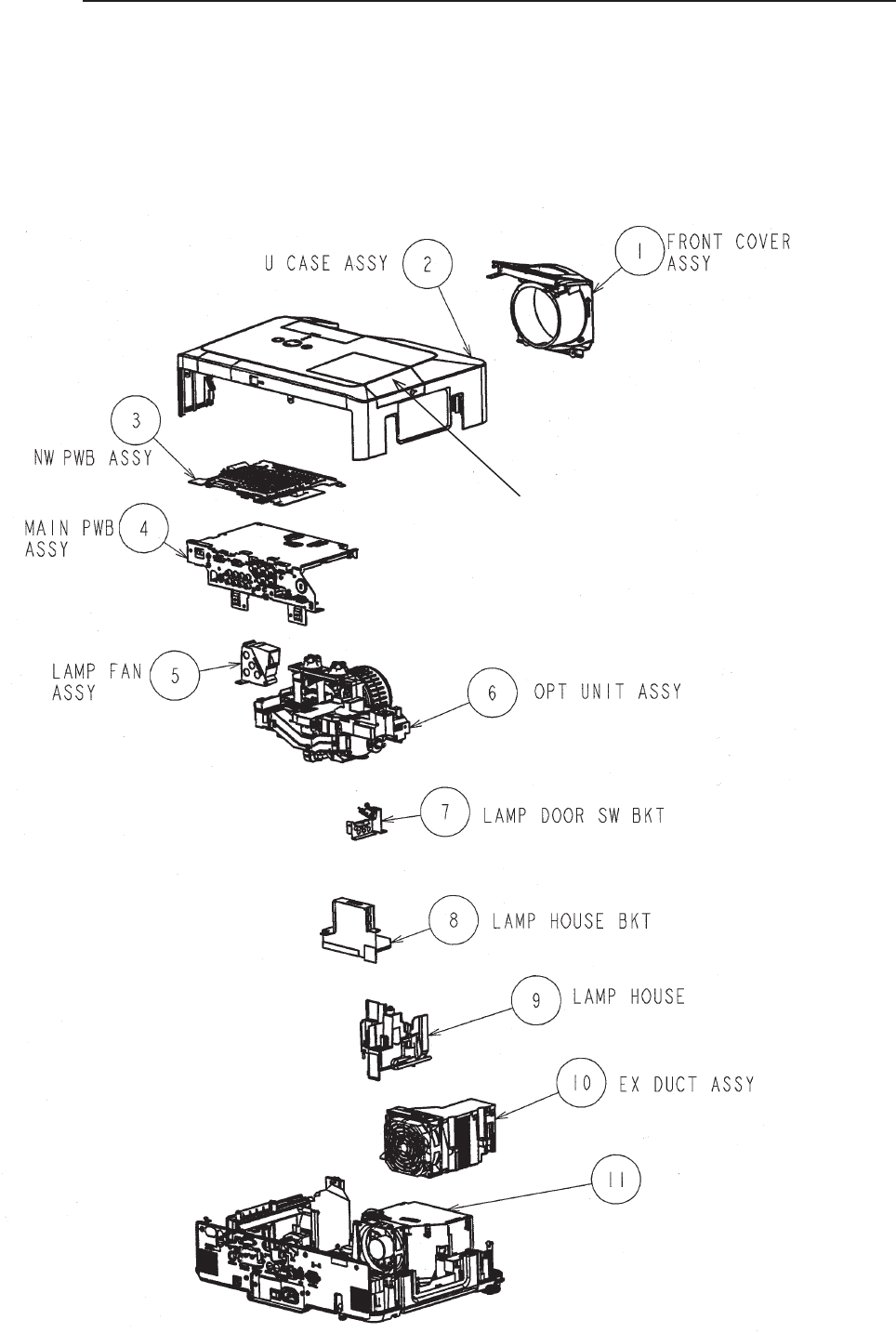 U CASE ASSY
2

1
FRONT COVER ASSY

3
NW PWB ASSY

MAIN PWB ASSY
4

LAMP FAN ASSY
5

6
OPT UNIT ASSY

7
LAMP DOOR SW BKT

8
LAMP HOUSE BKT

9
LAMP HOUSE

10
EX DUCT ASSY

11