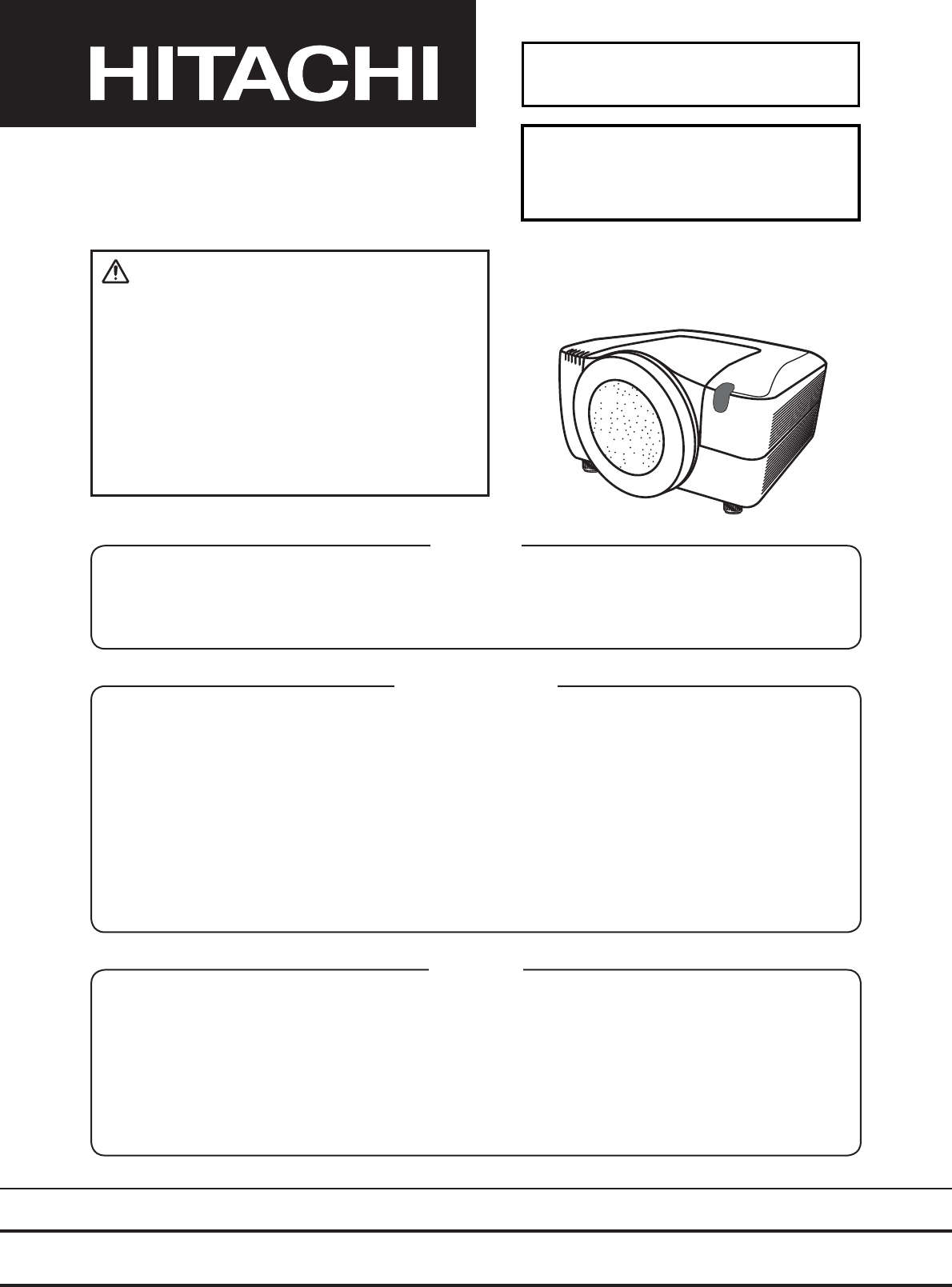 HITACHI