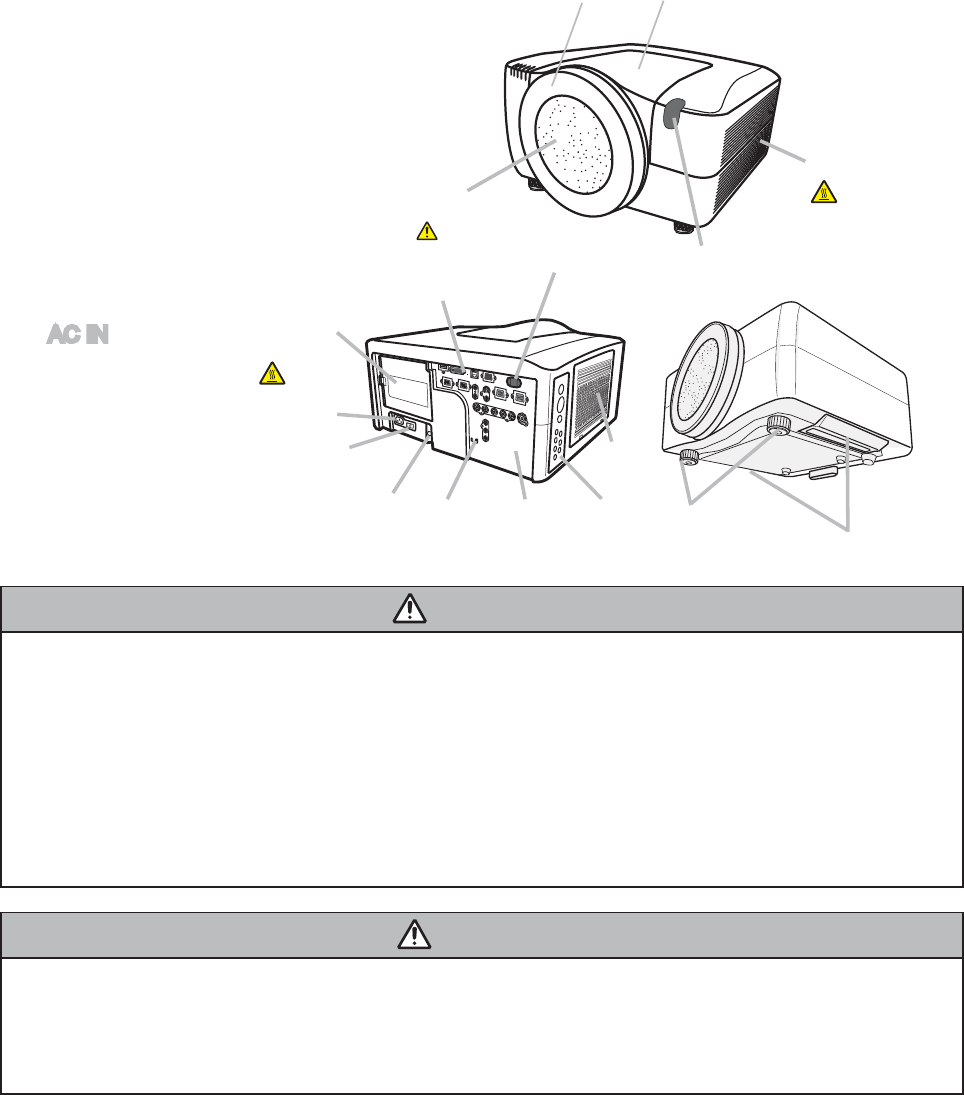 AC IN