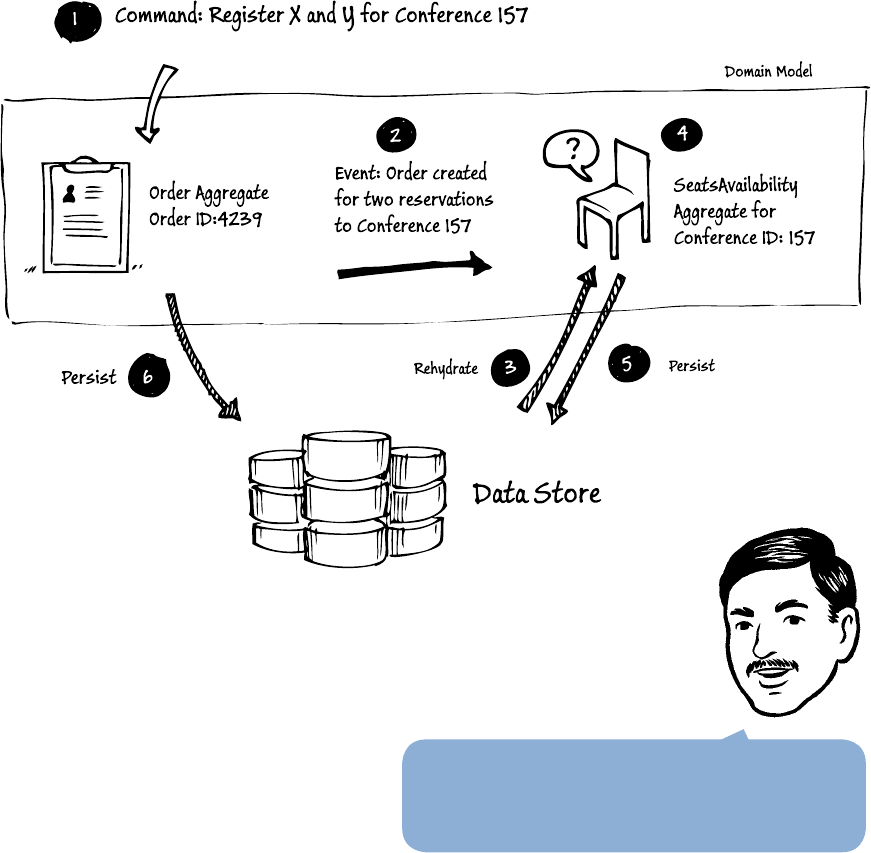 1 Command: Register X and Y for Conference 157

Domain Model

Order Aggregate
Order ID:4239

2 Event: Order created for two reservations to Conference 157

?

4 SeatsAvailability Aggregate for Conference ID: 157

Persist 6

Rehydrate 3

5 Persist

Data Store