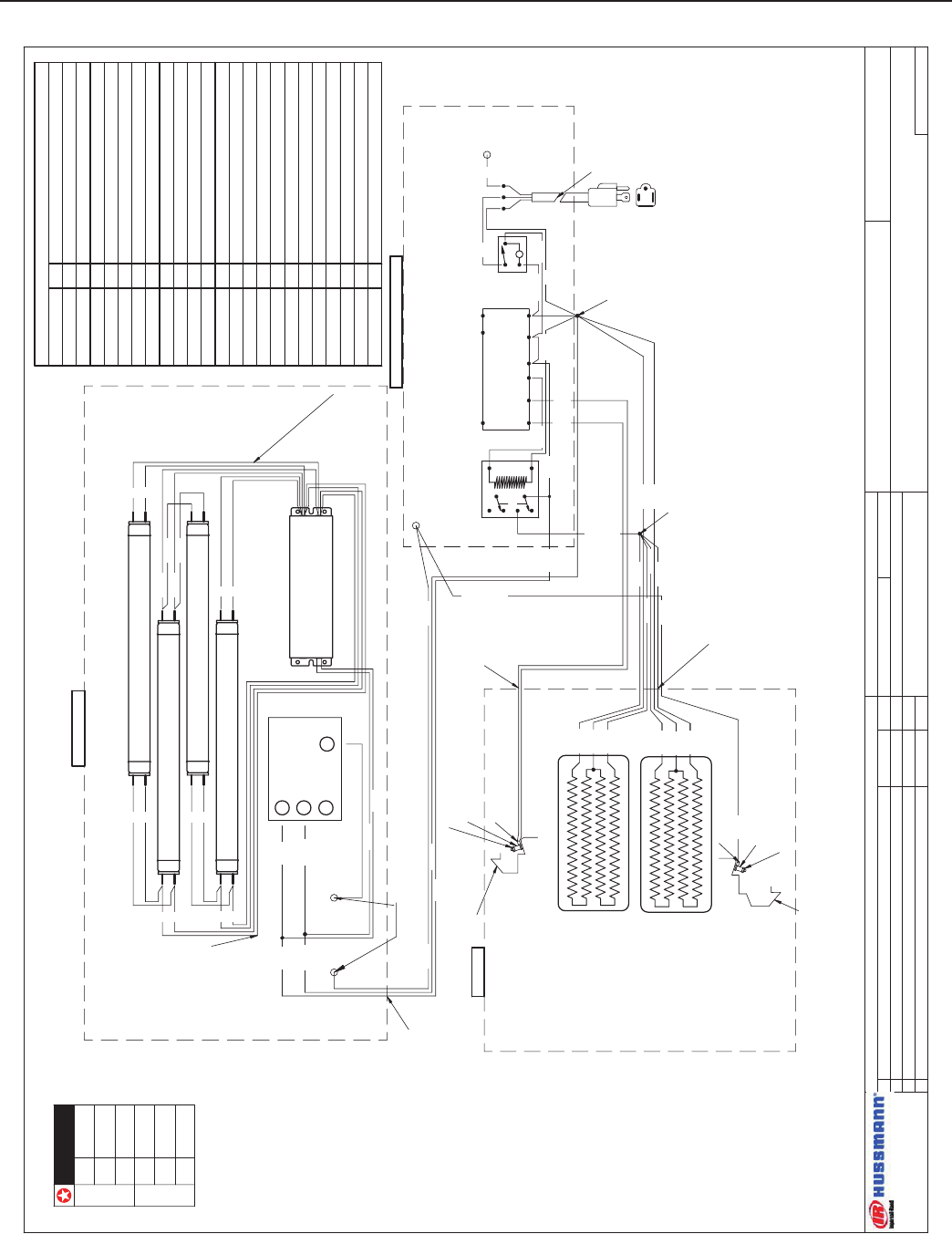 HUSSMANN®