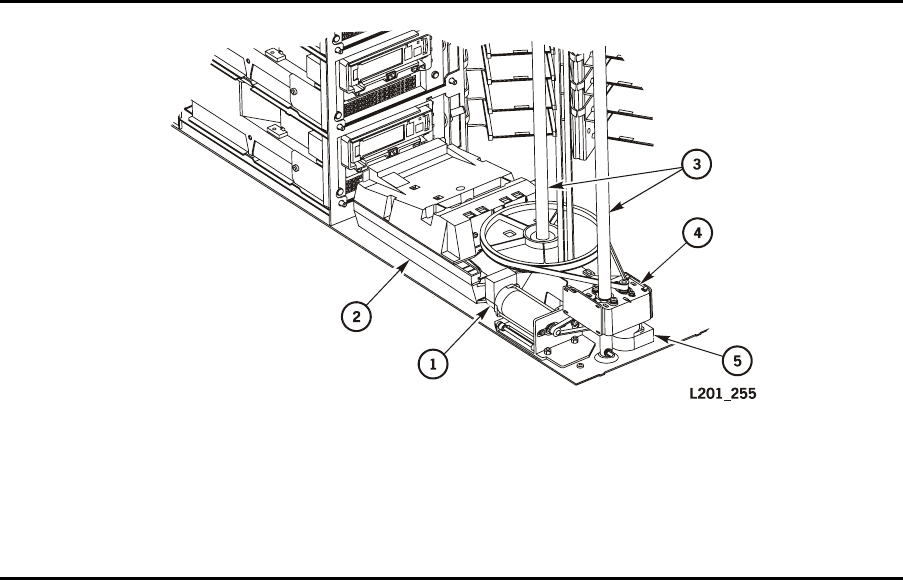 3
4
2
1
5
L201_255