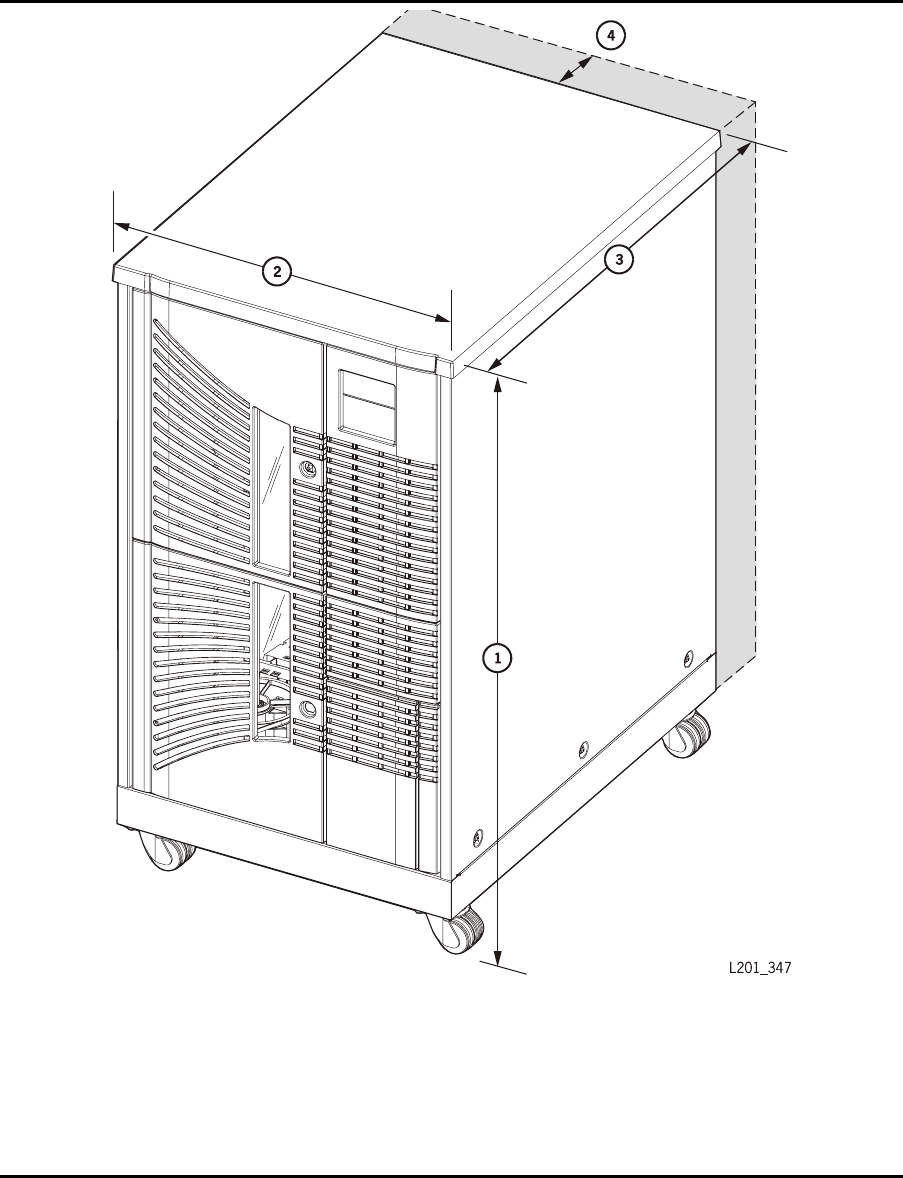 4

2

3

1

L201_347