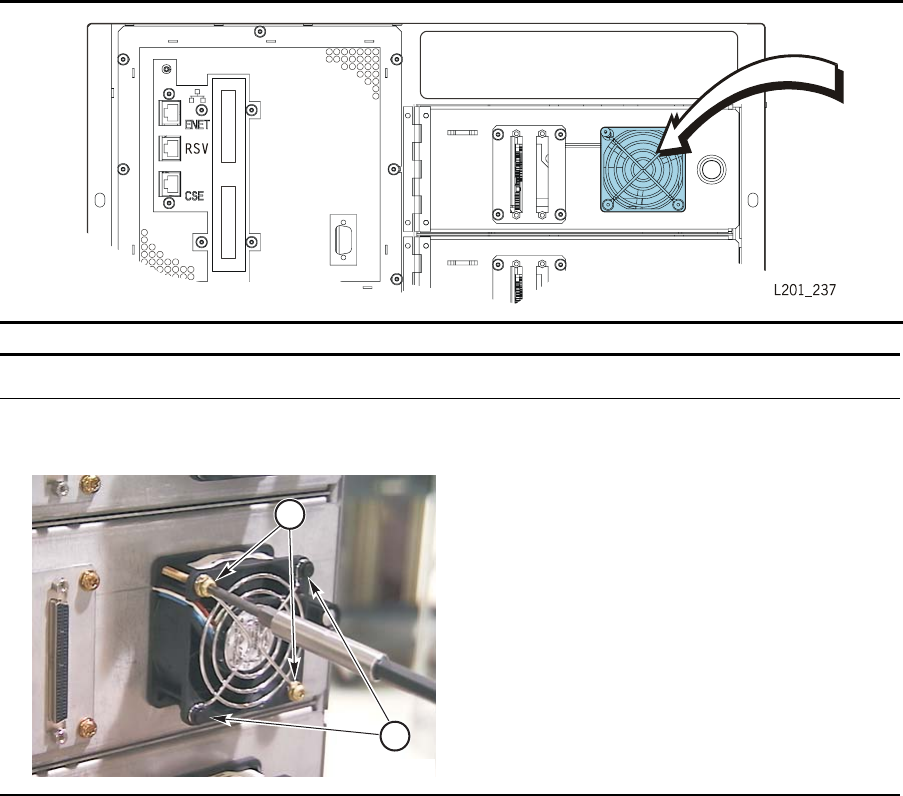 ENET

RSV

CSE

L201_237