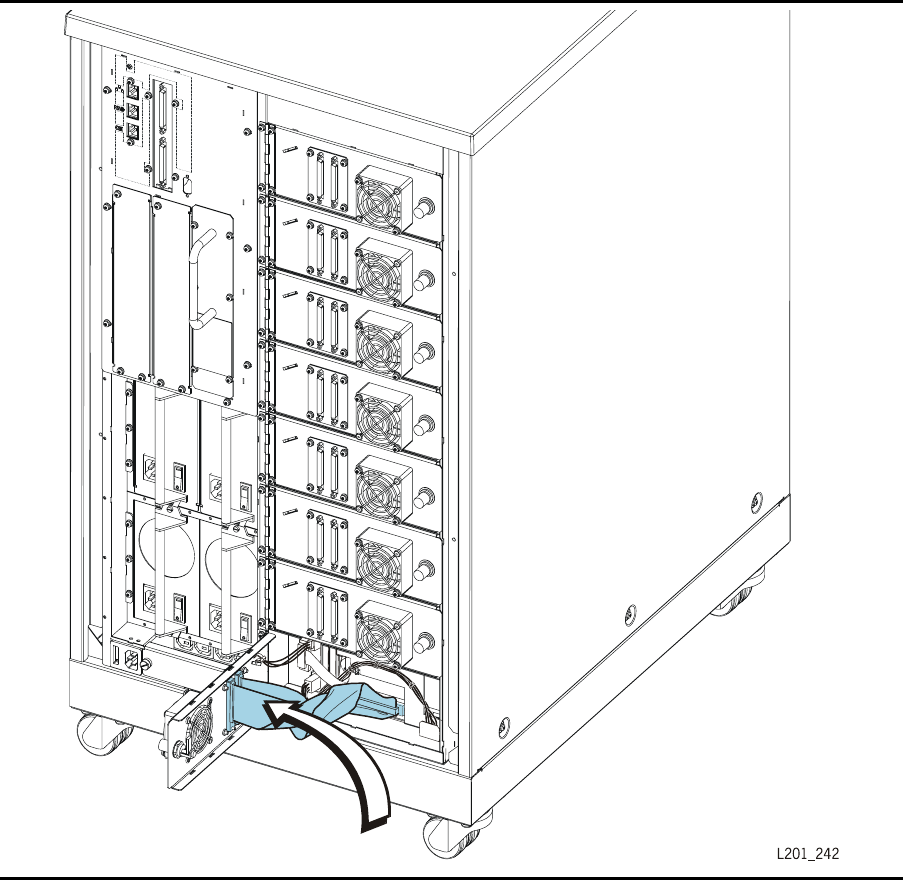 L201_242