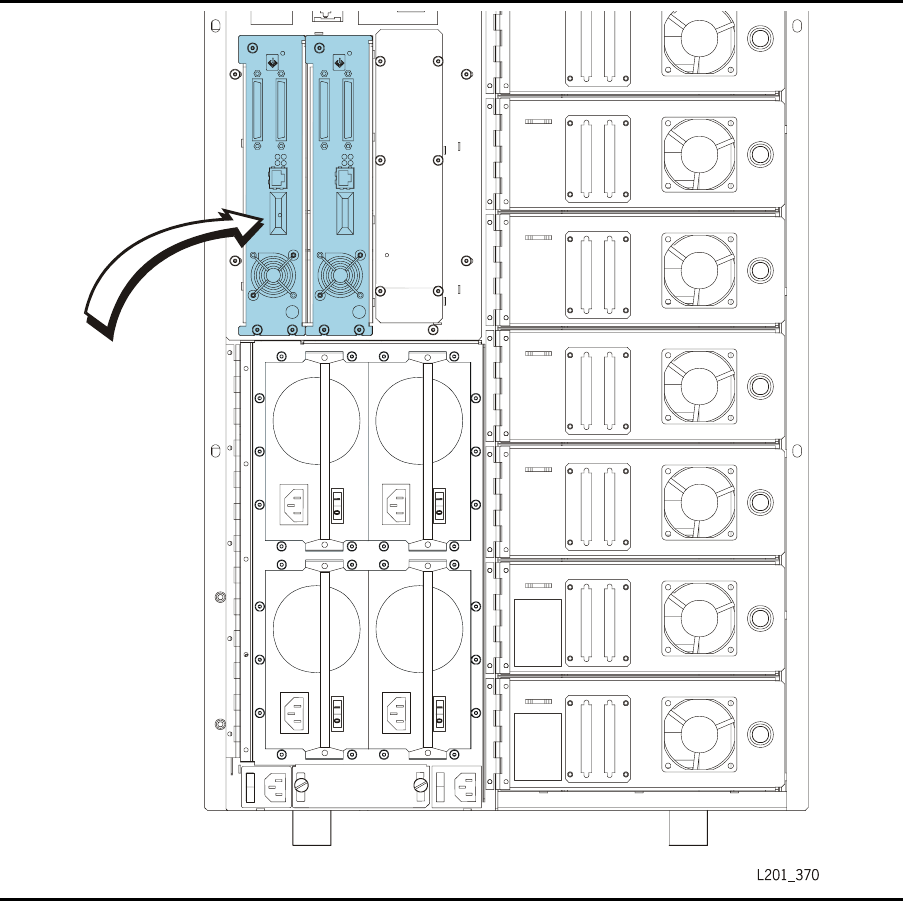 L201_370