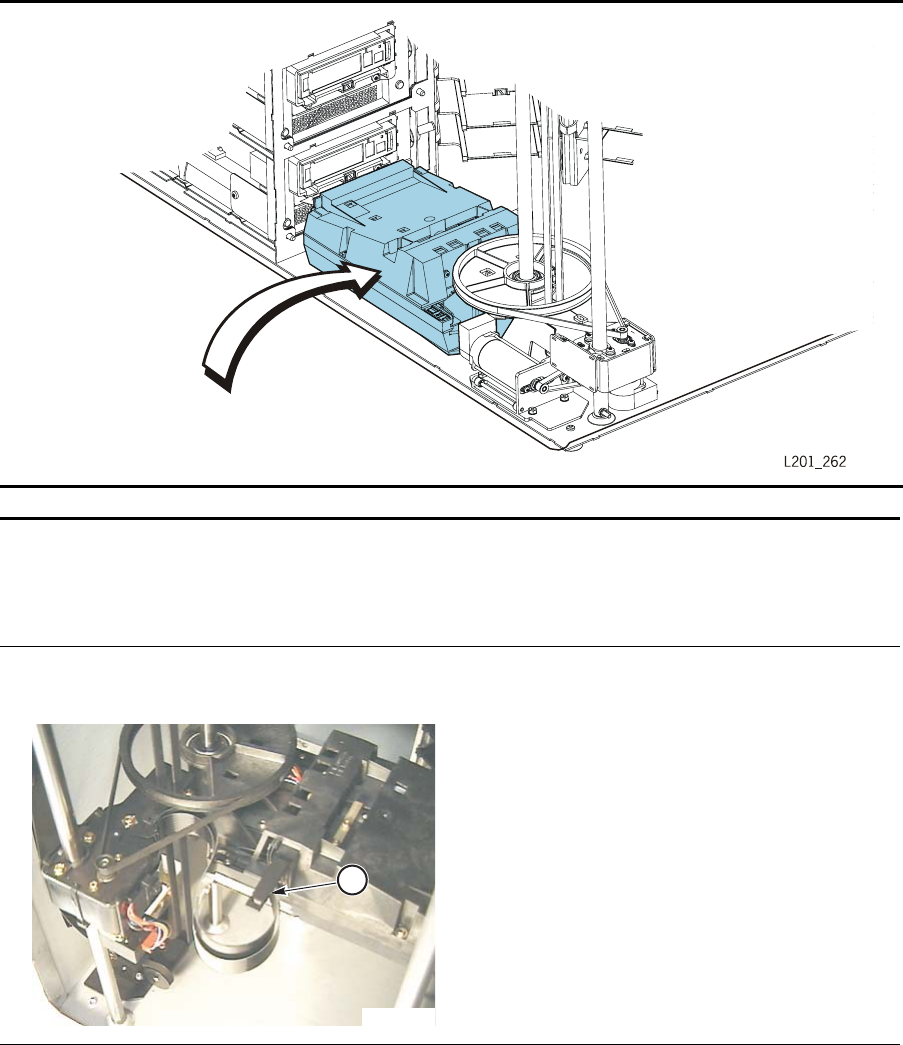 L201_262