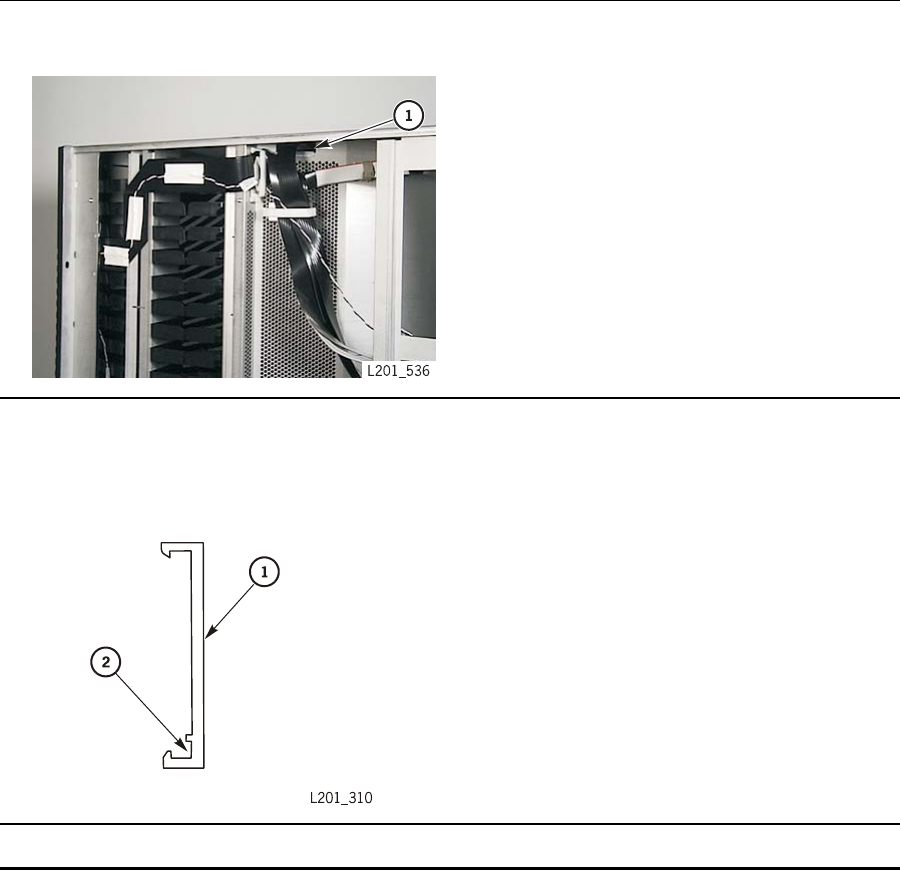 1

L201_536

1

2

L201_310