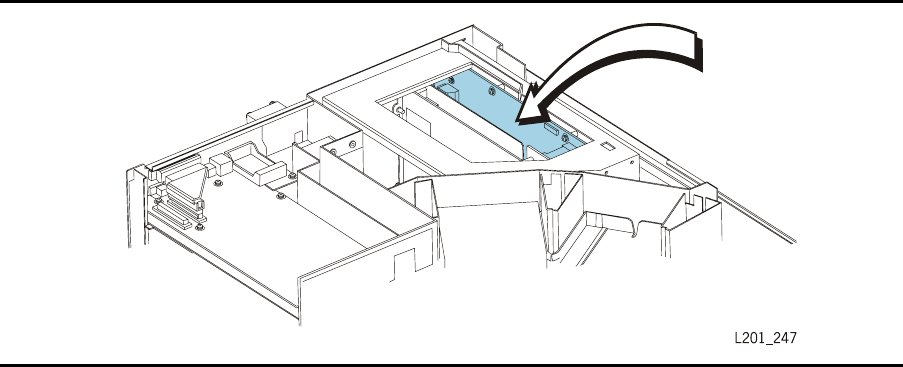 L201_247