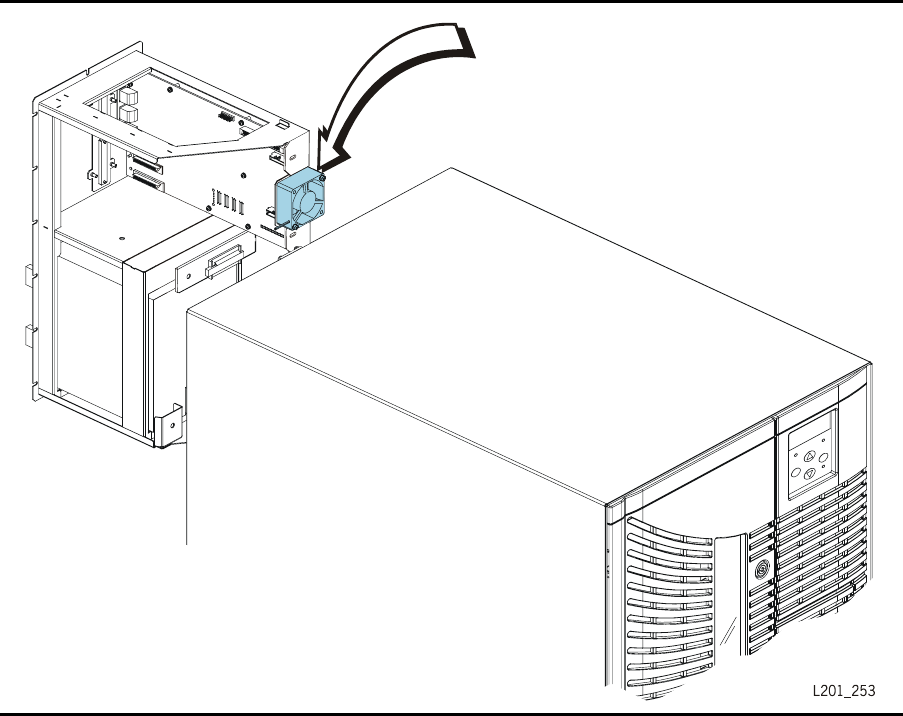 L201_253