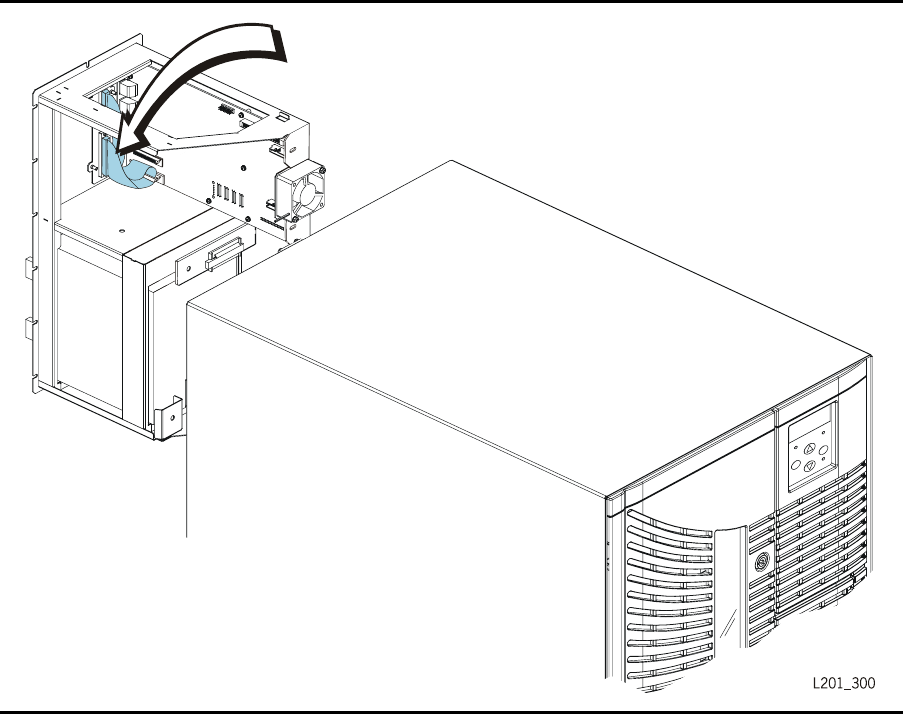 L201_300