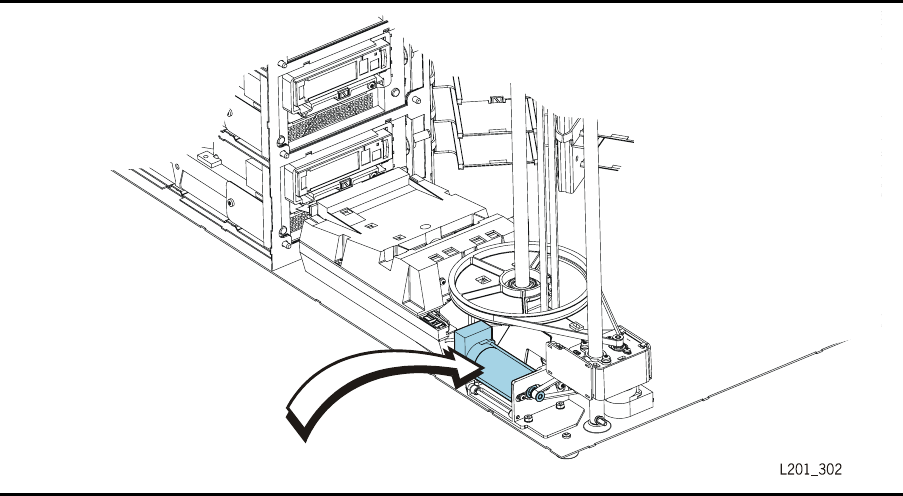 L201_302