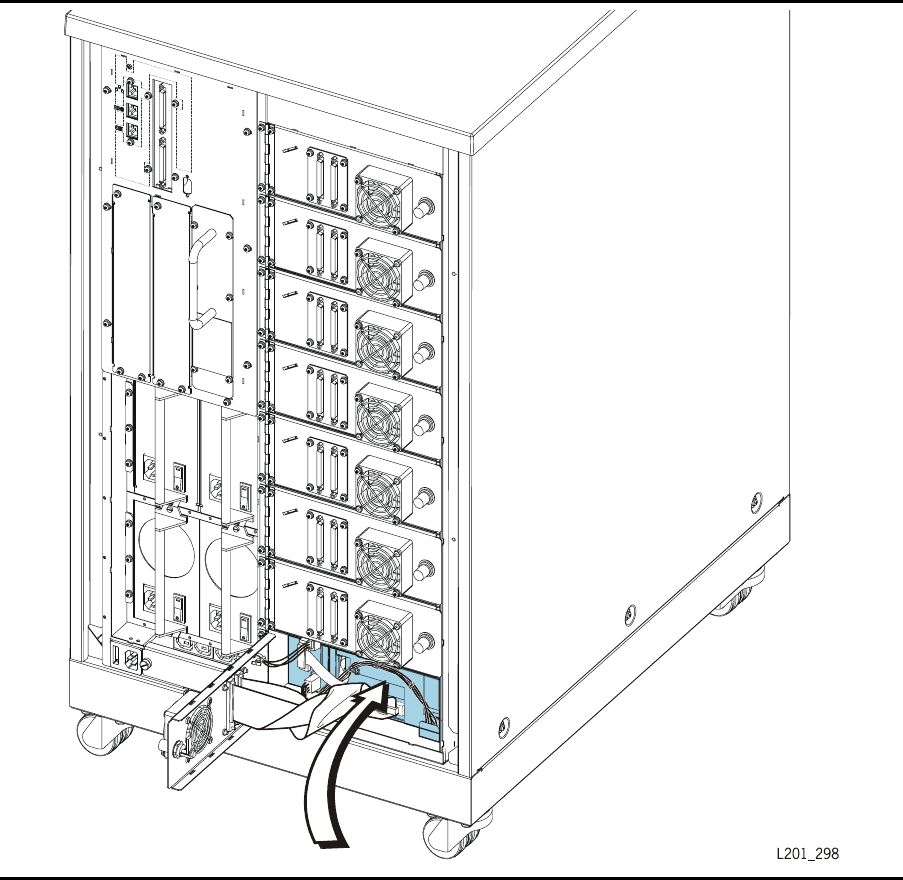 L201_298