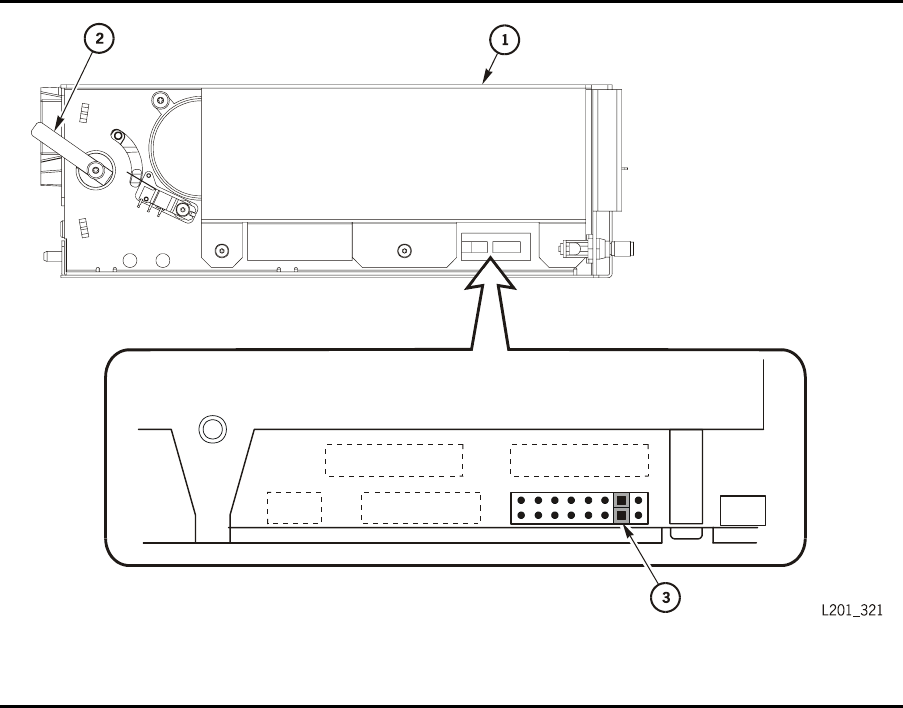 2
1
3
L201_321