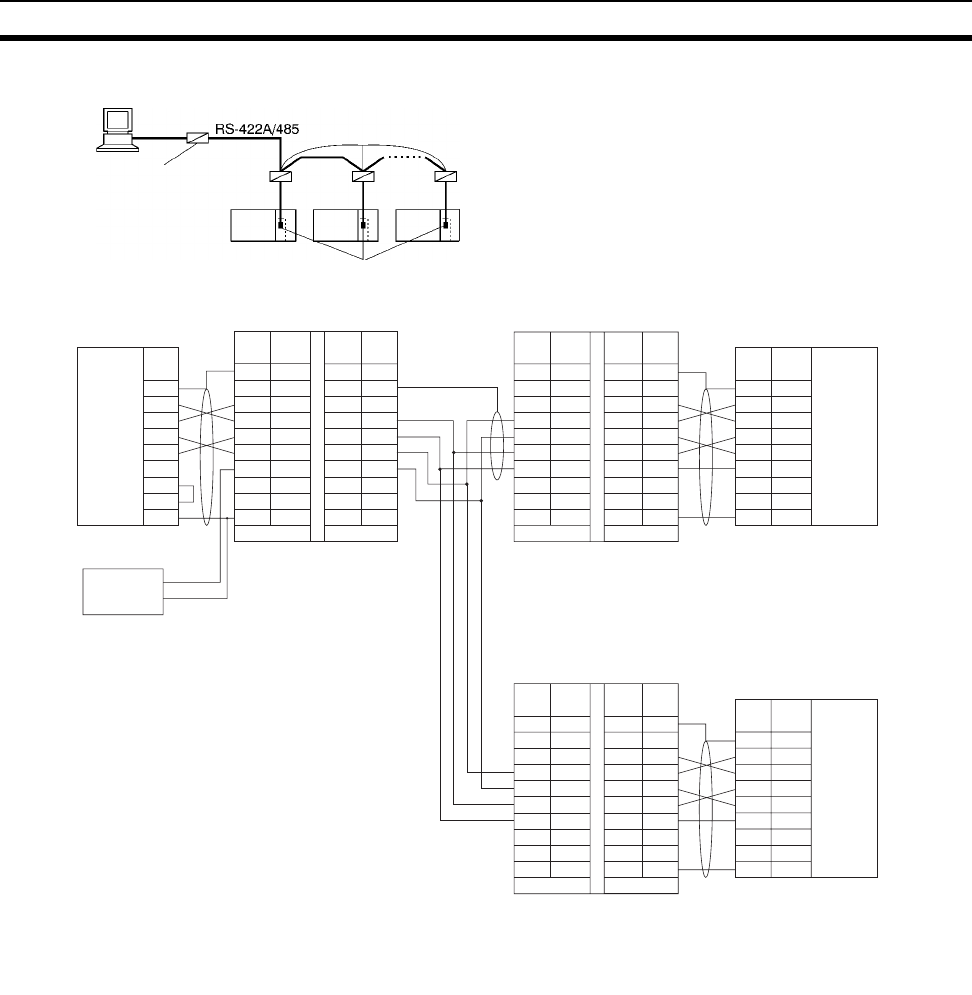 RS-422A/485