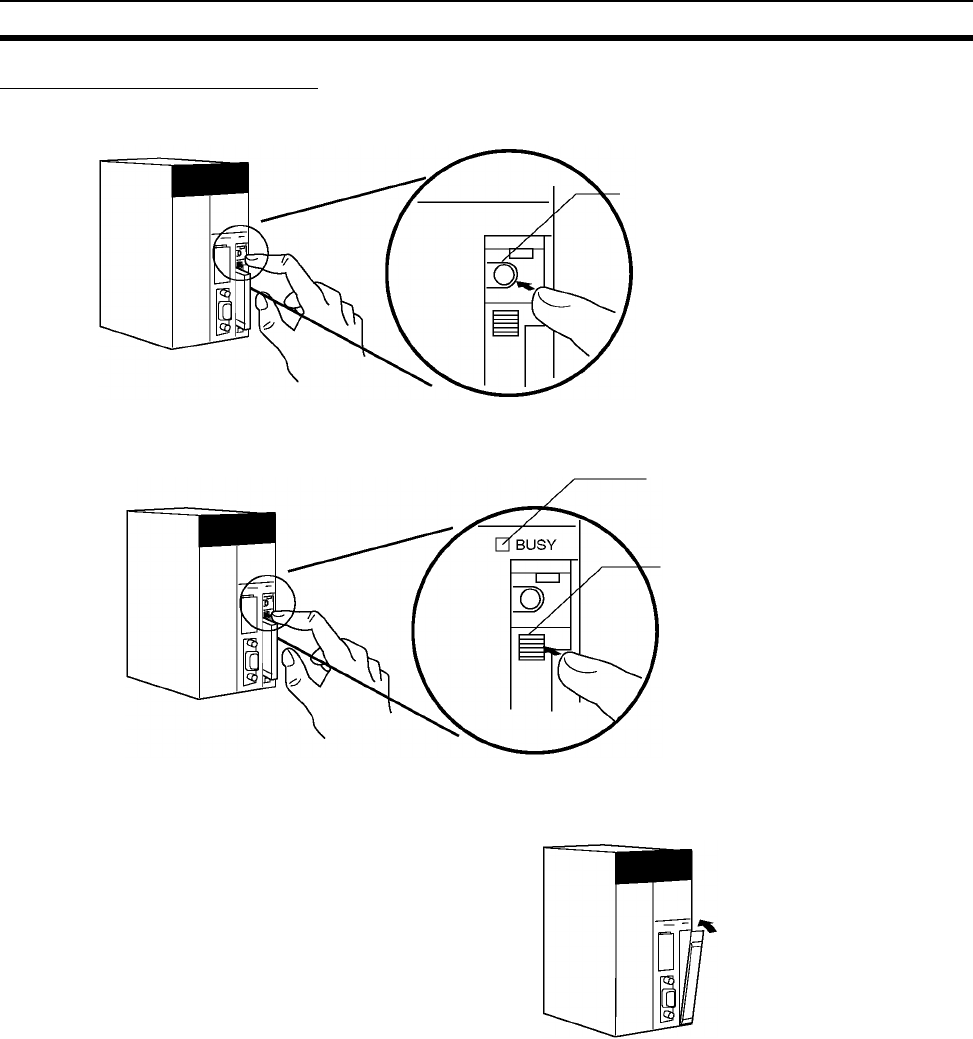 BUSY