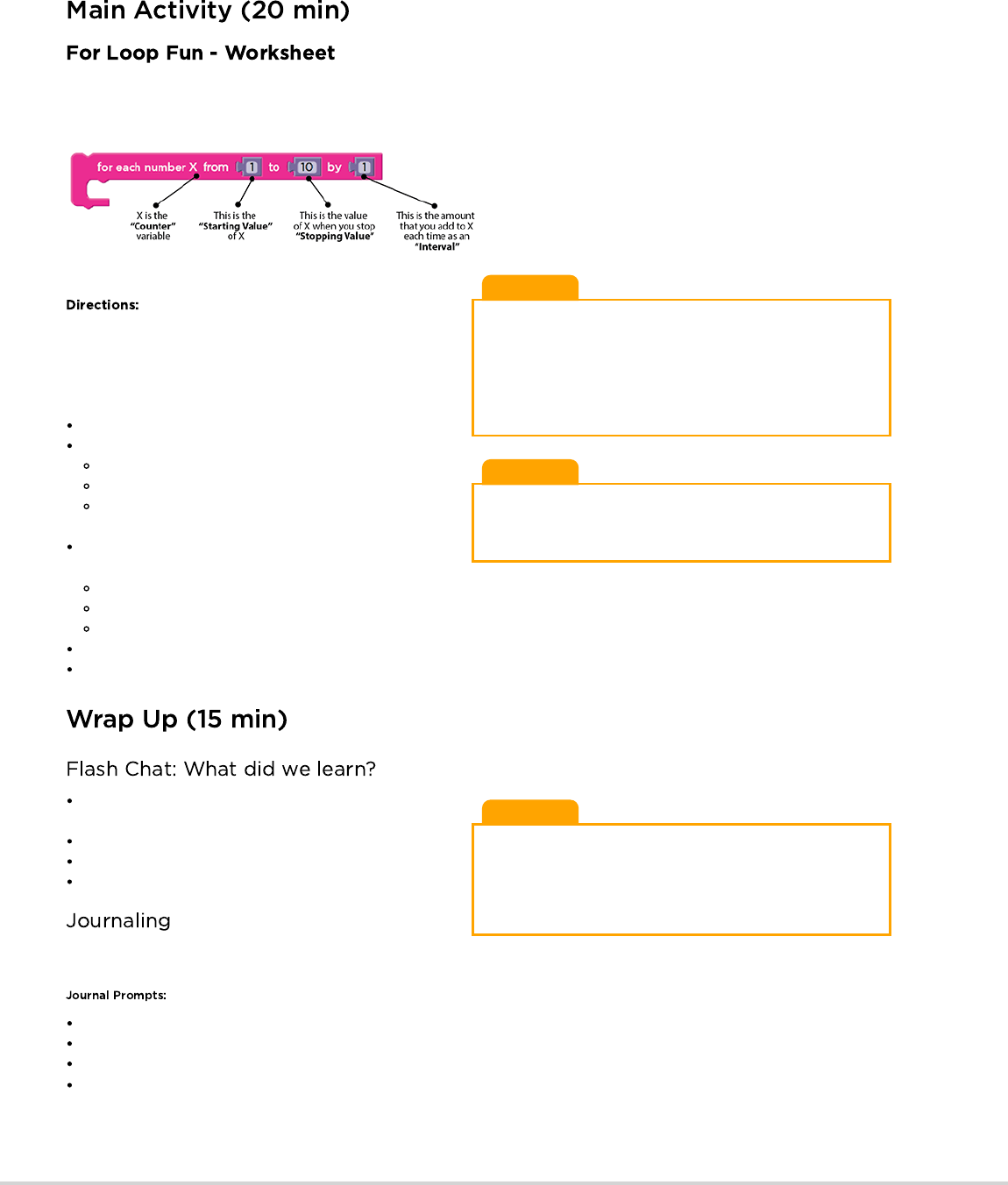 Main Activity (20 min)

For Loop Fun - Worksheet

for each number X from 1 to 10 by 1

X is the "Counter" variable

This is the "Starting Value" of X

This is the value of X when you stop "Stopping Value"

This is the amount that you add to X each time as an "Interval"

Directions:

Wrap Up (15 min)

Flash Chat: What did we learn?

Journaling

Journal Prompts: