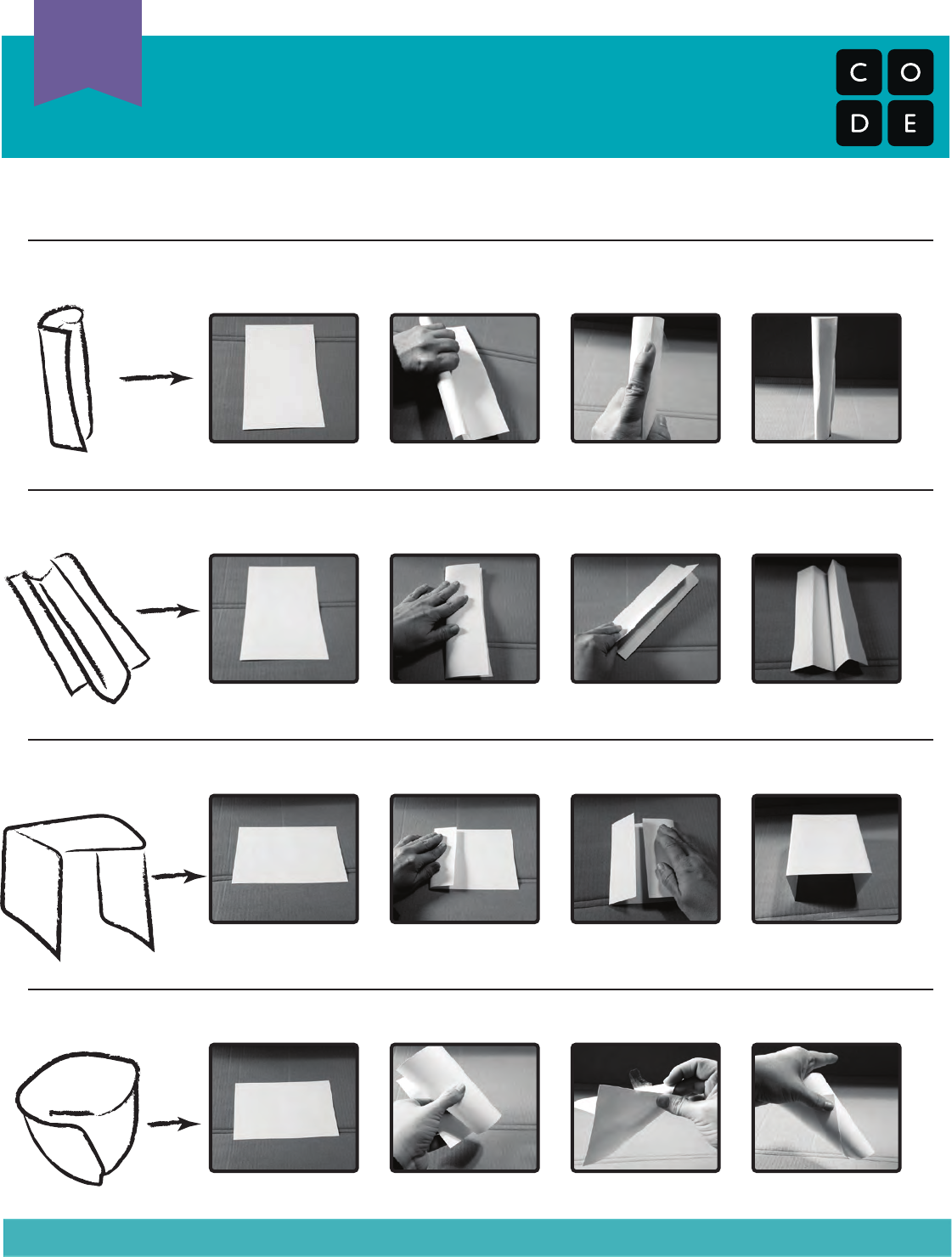 C O
D E