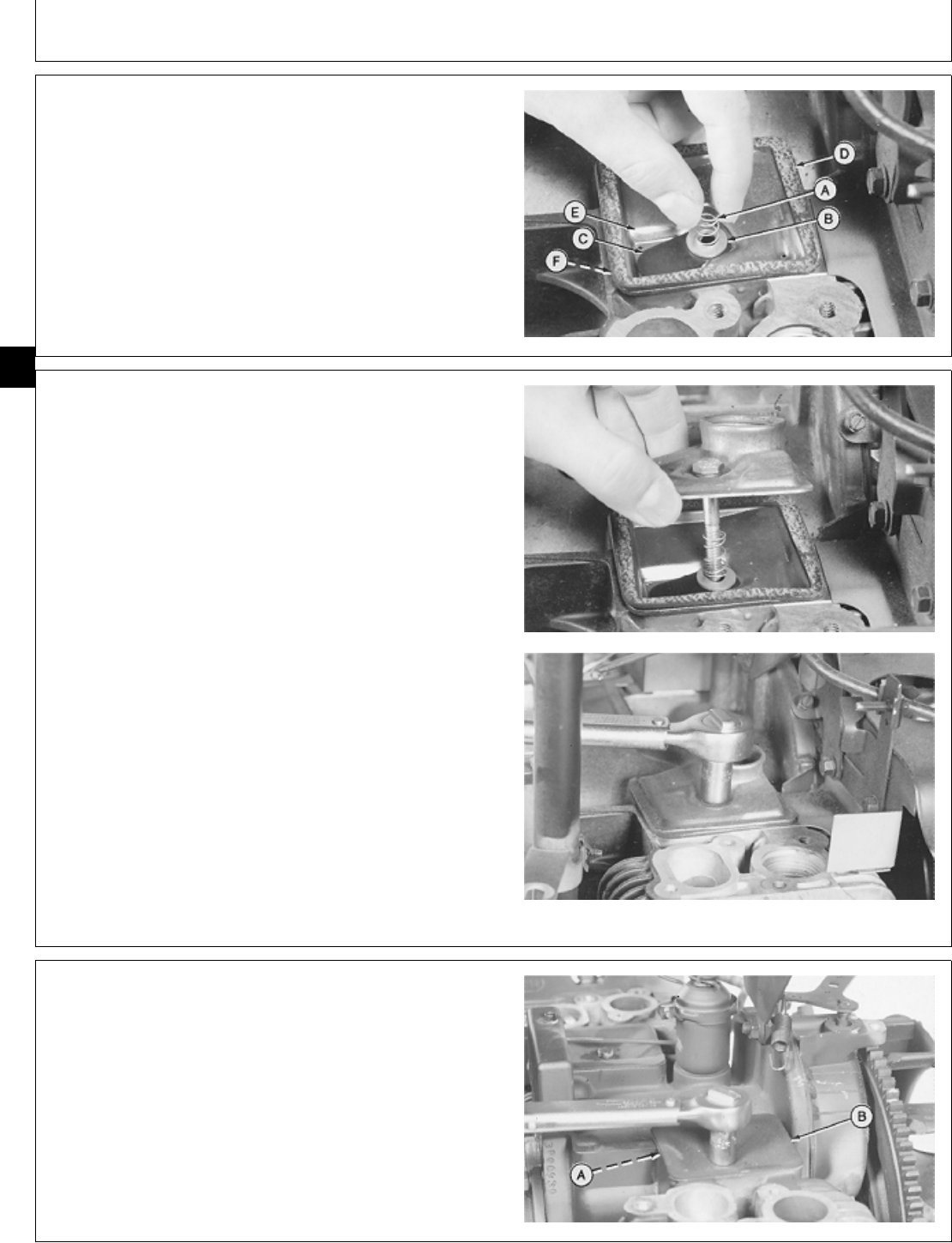 D

A

E

B

C

F

B

A