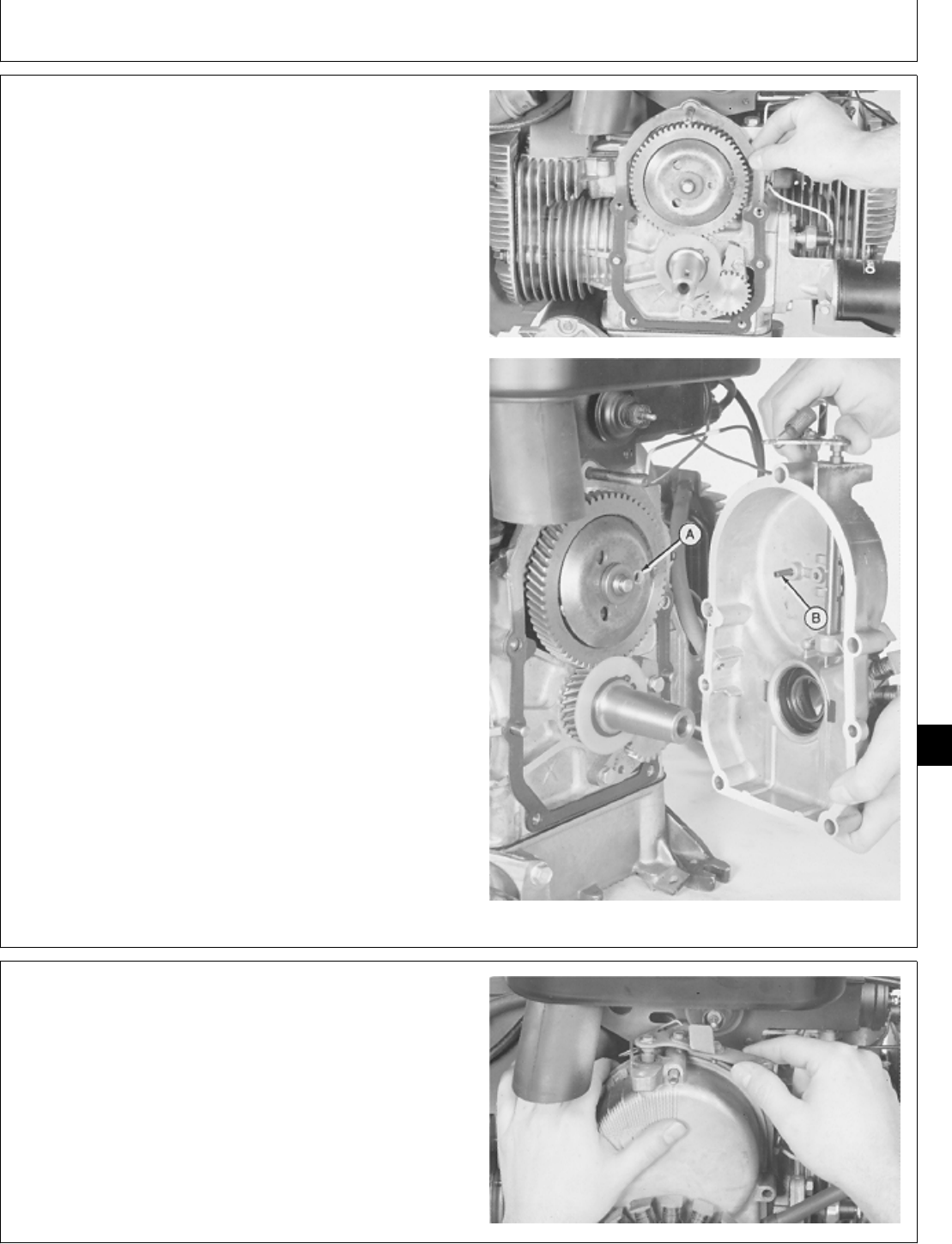 A

B