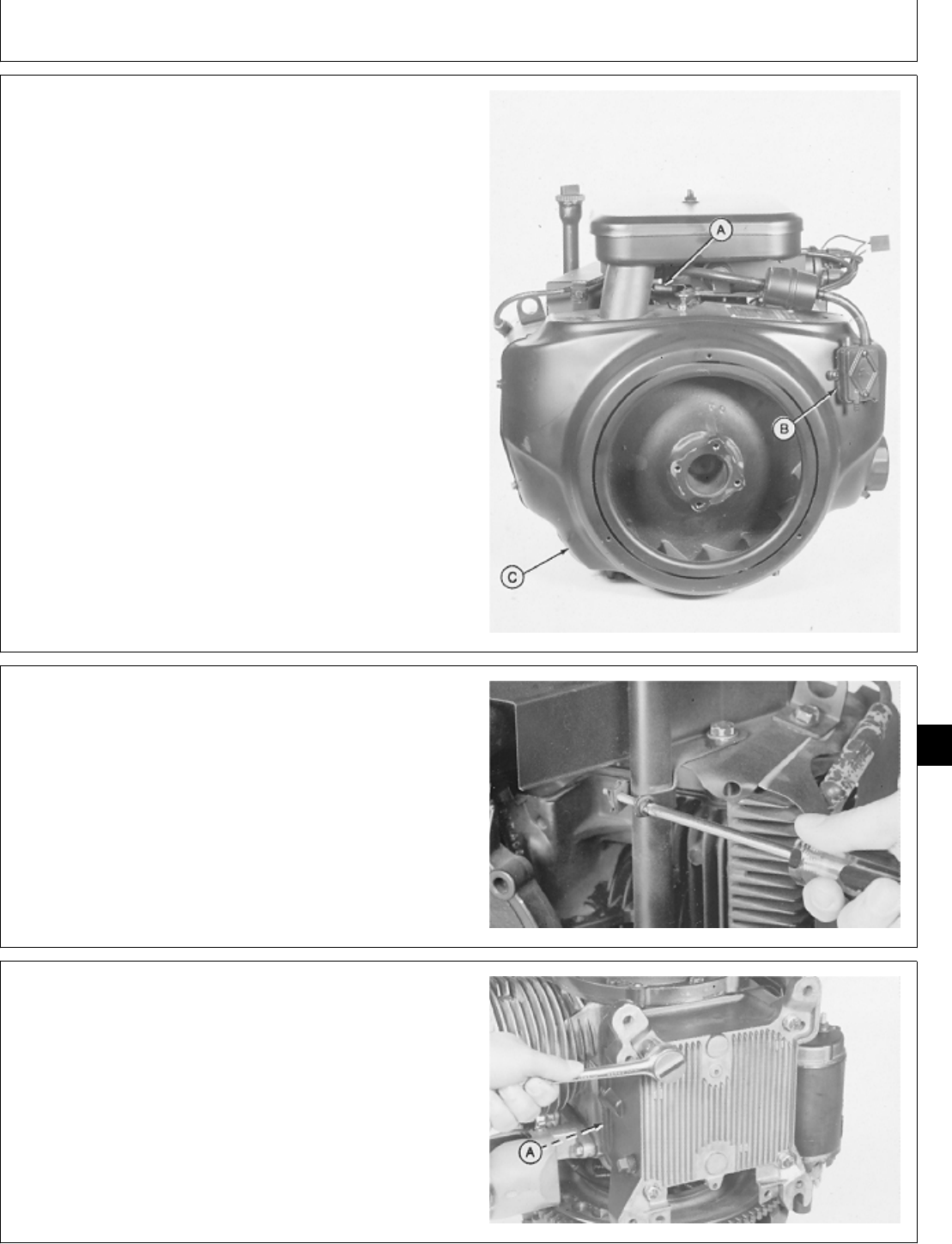 A

B

C

A