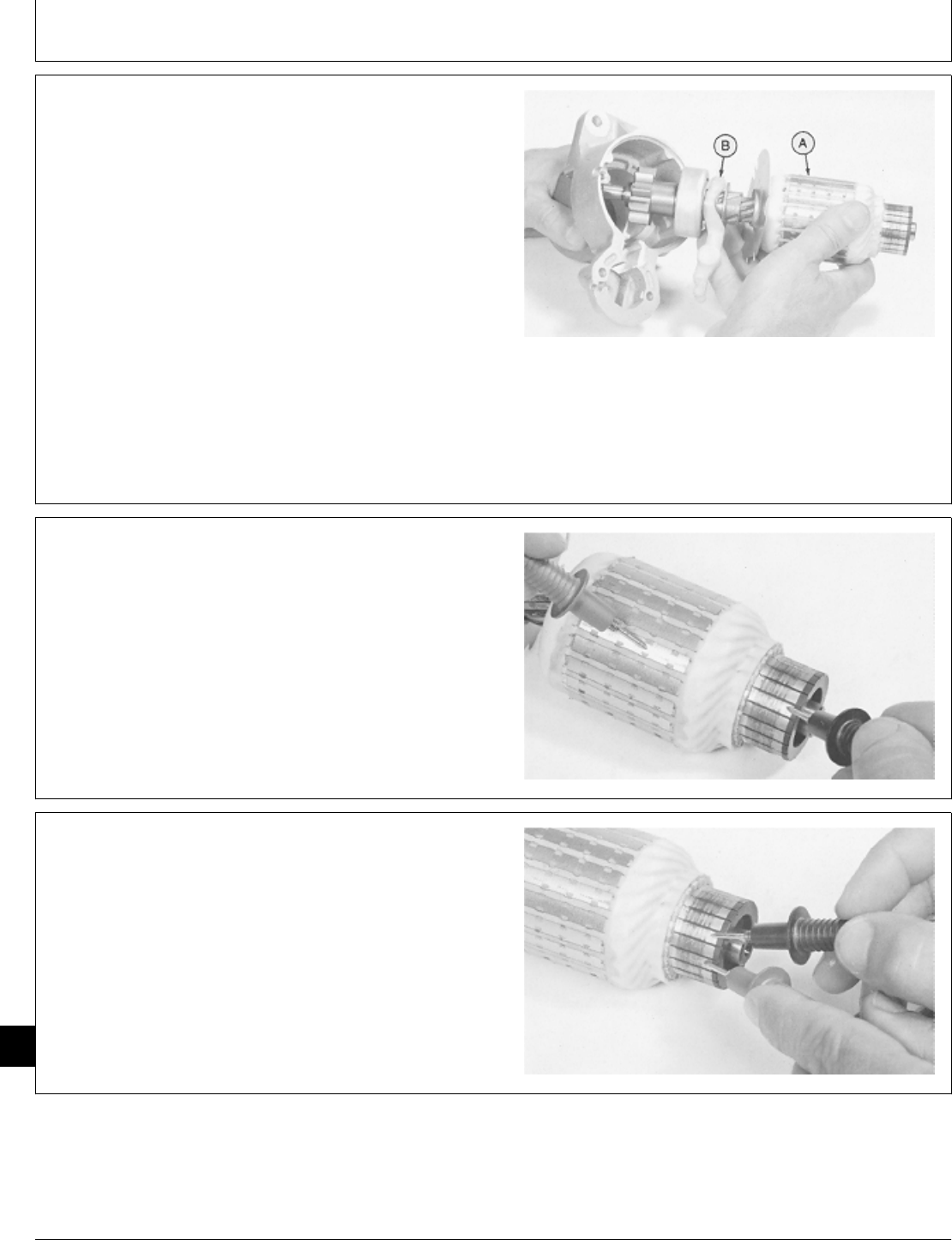 B

A