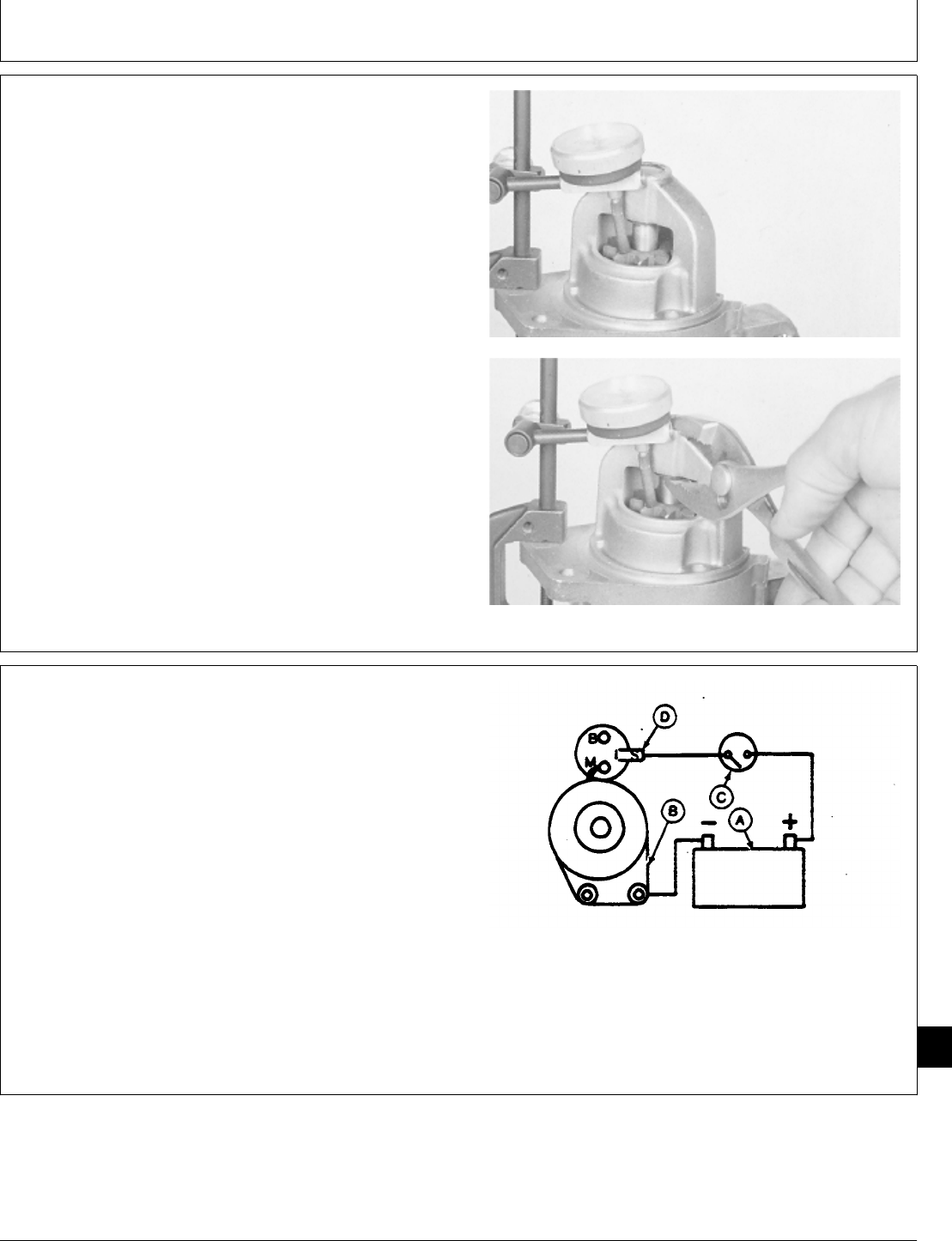 D

B

M

S

C

B

A

−

+