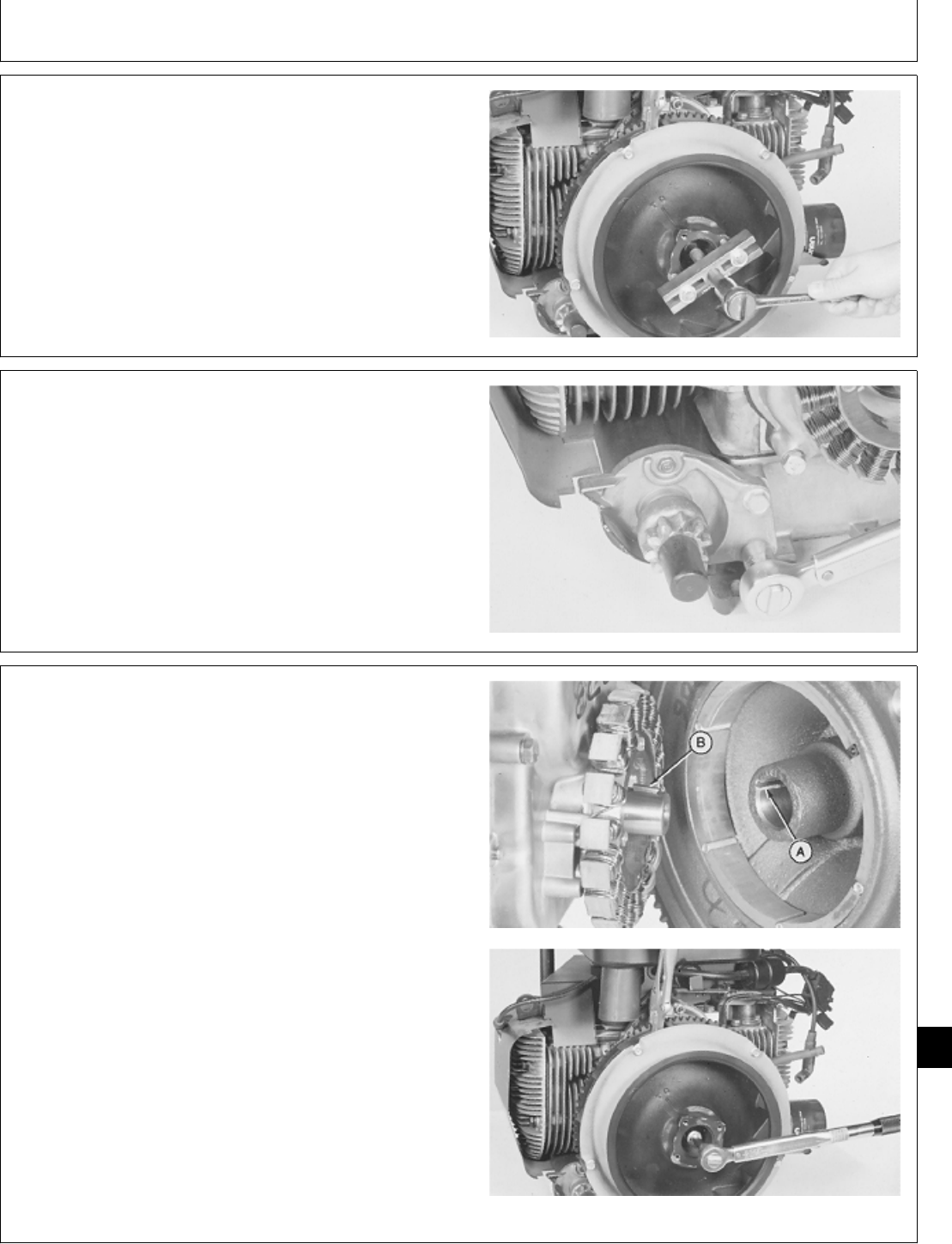 B

A