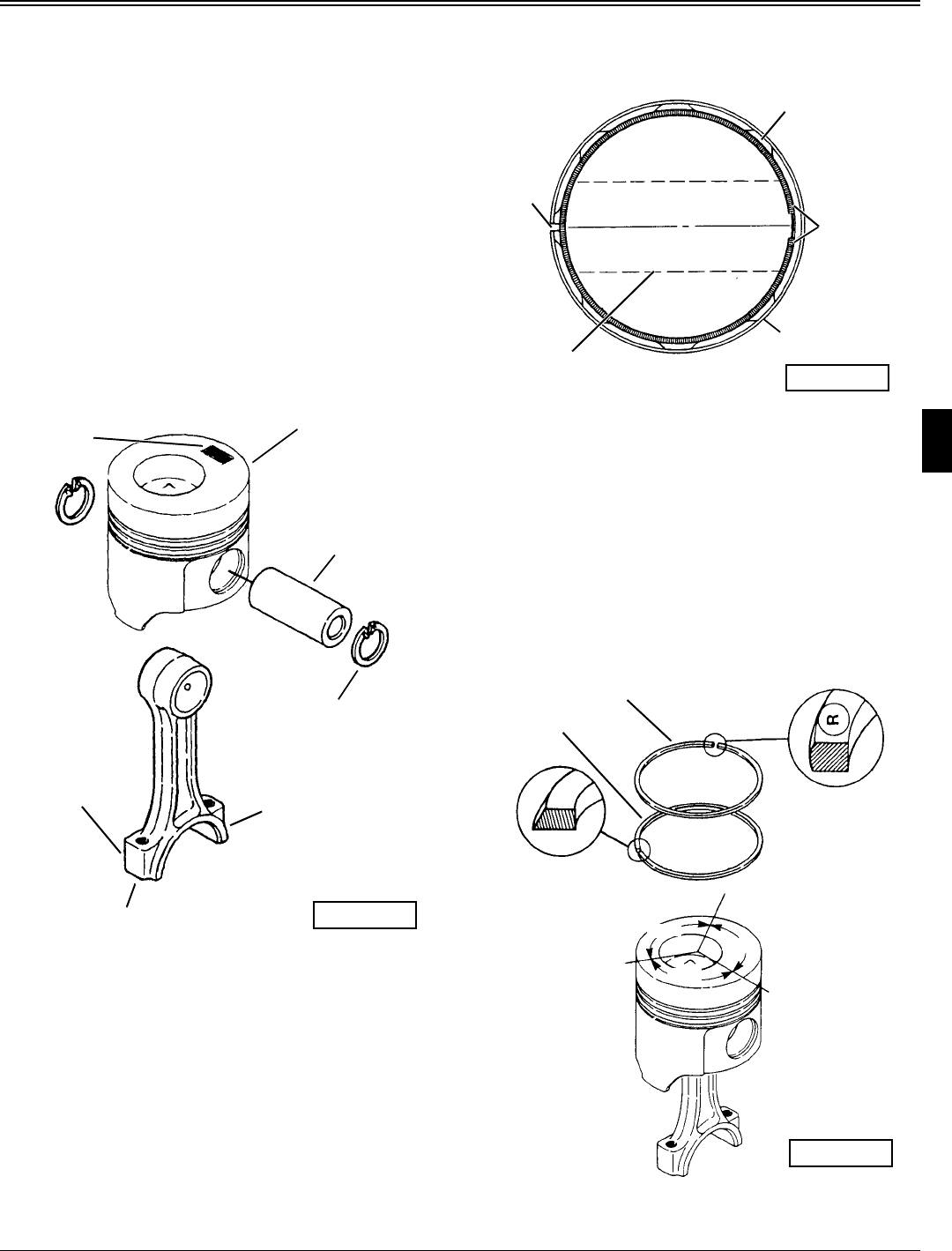 R