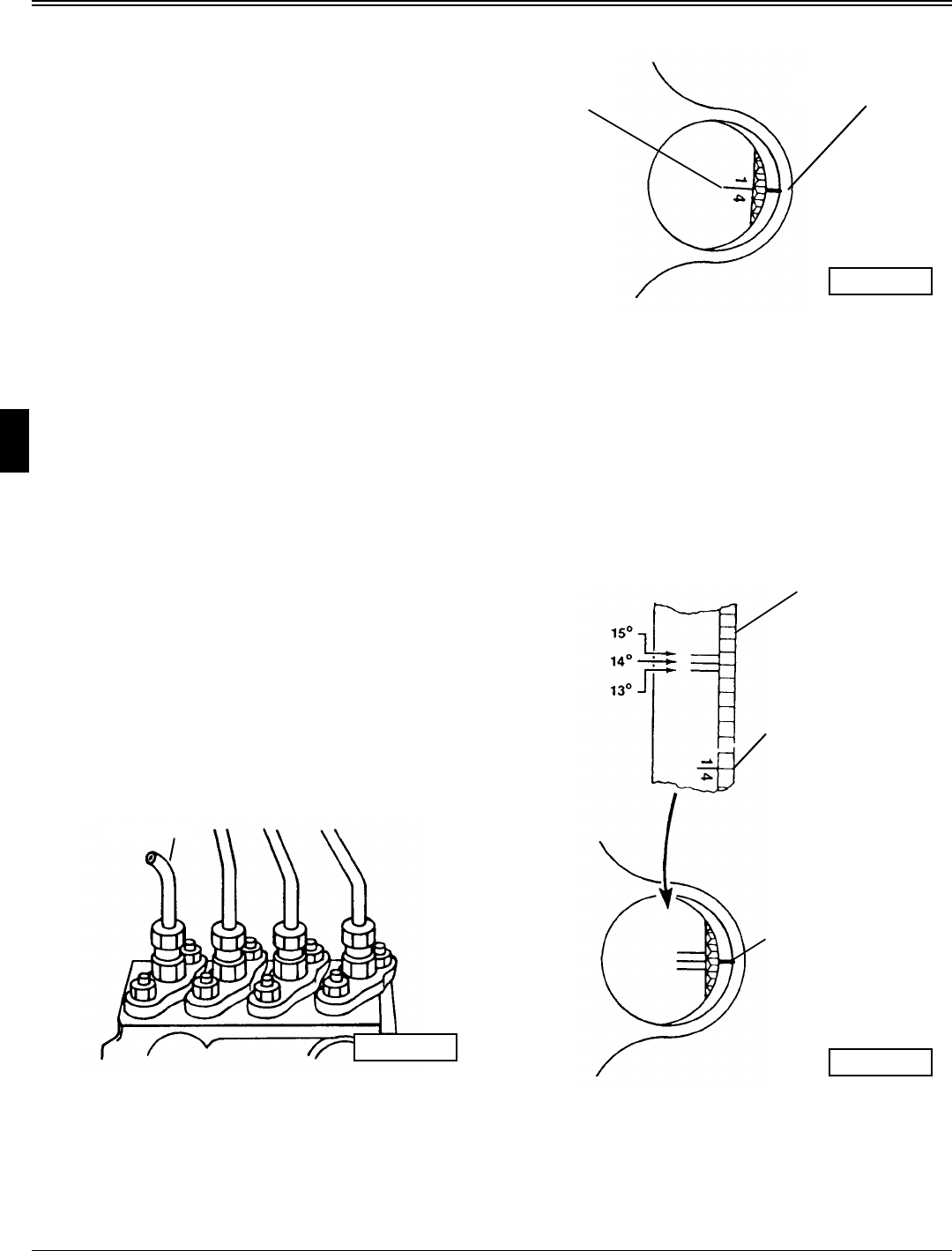 1
4

15°
14°
13°

1
4