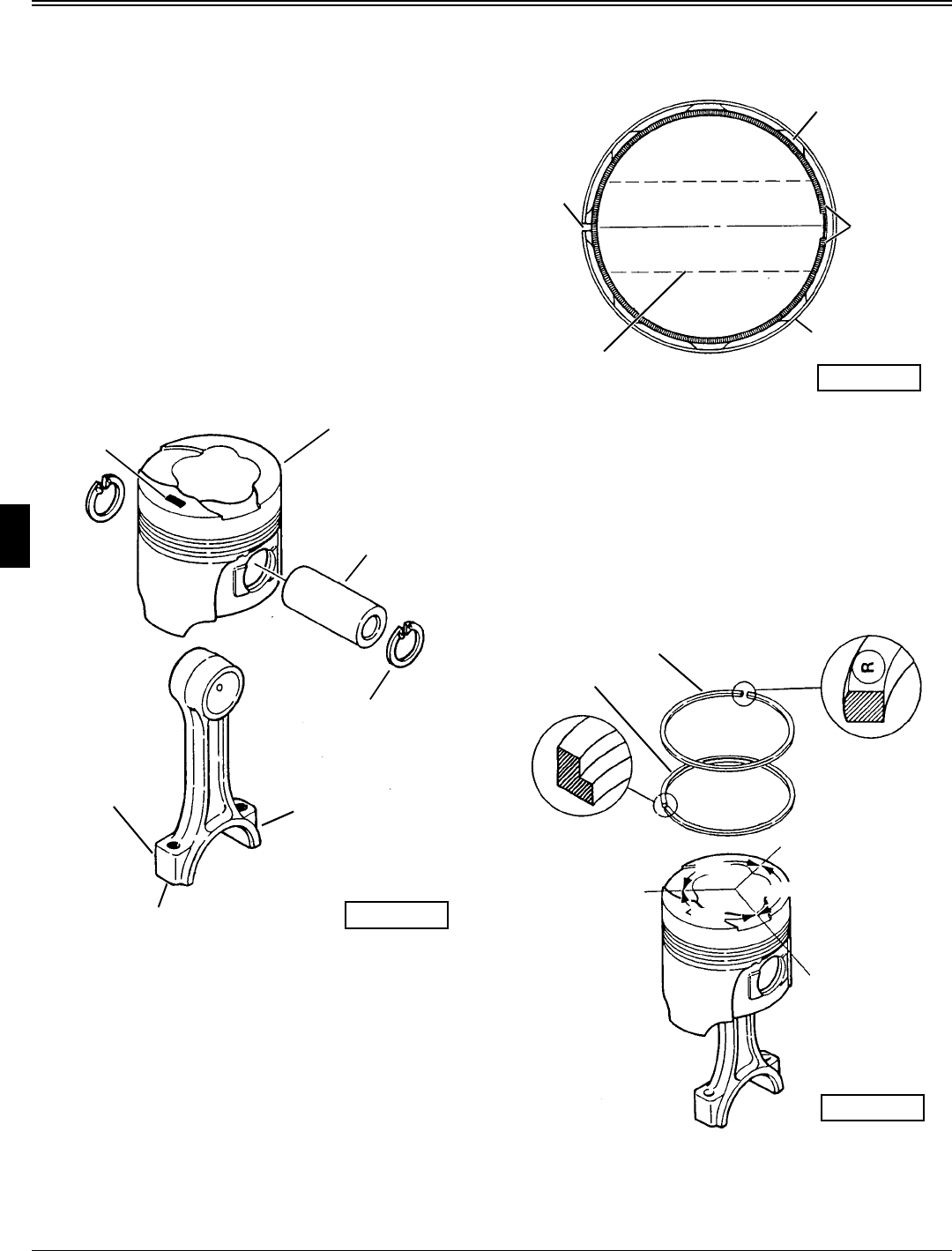 R