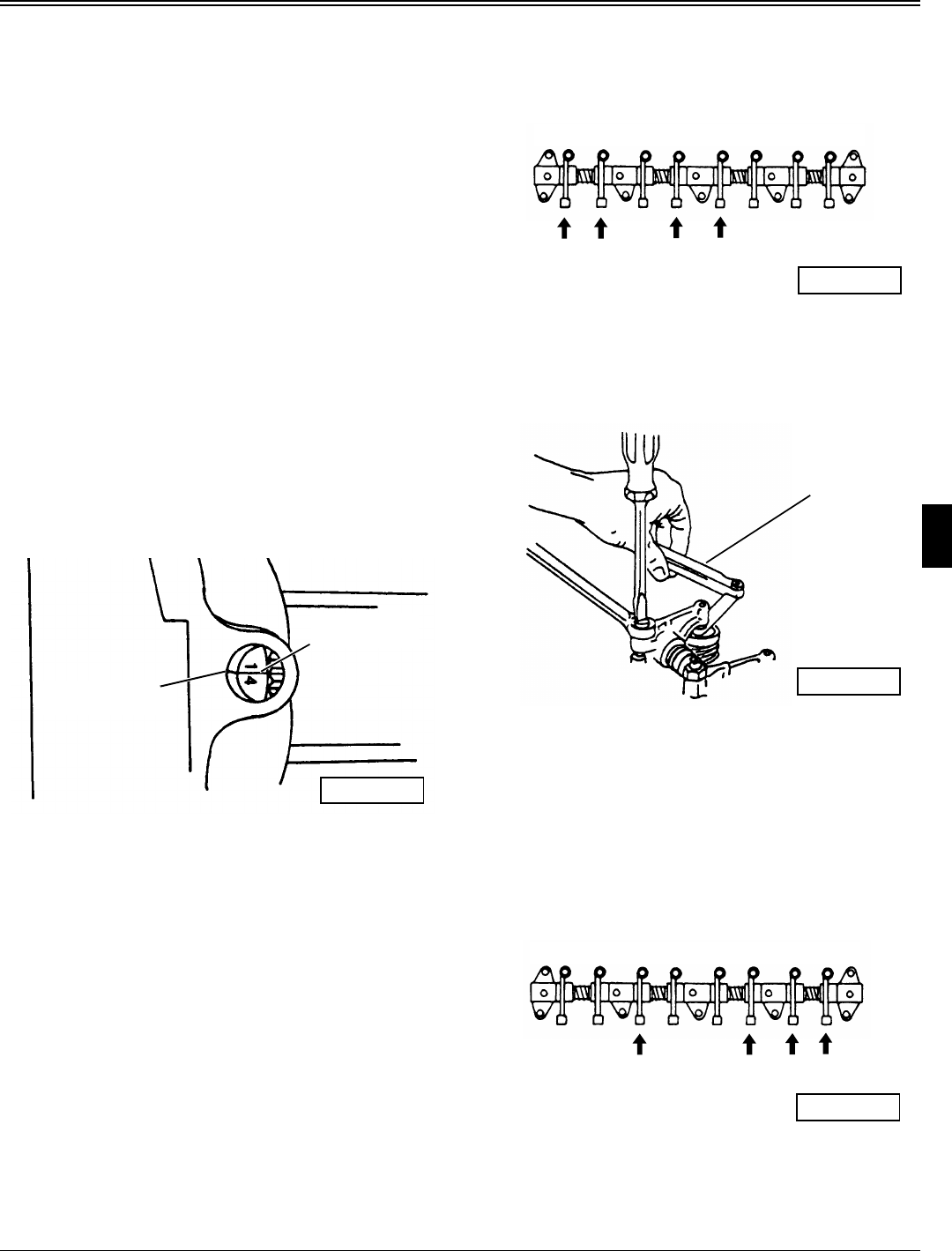 1
4