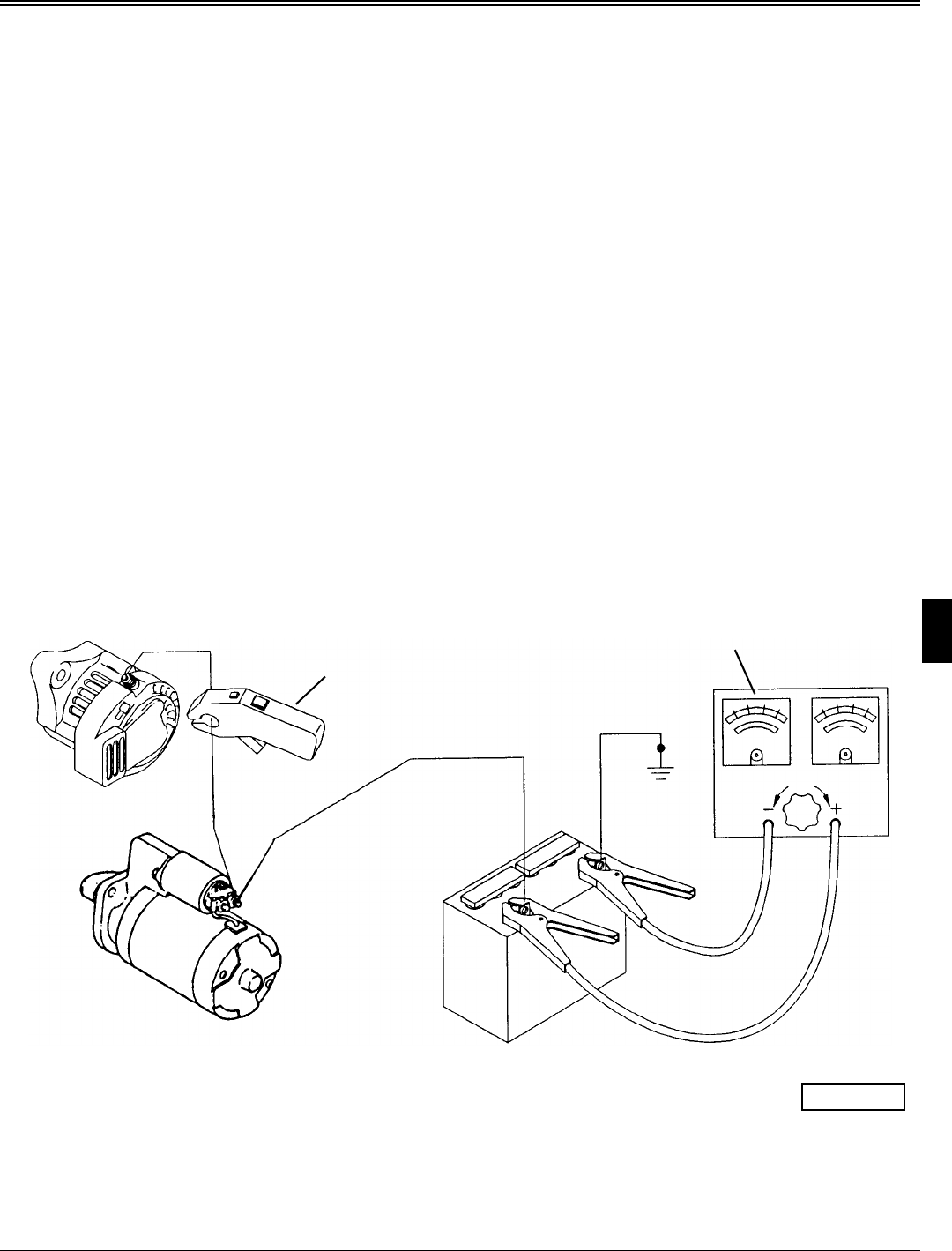 $-$ $+$